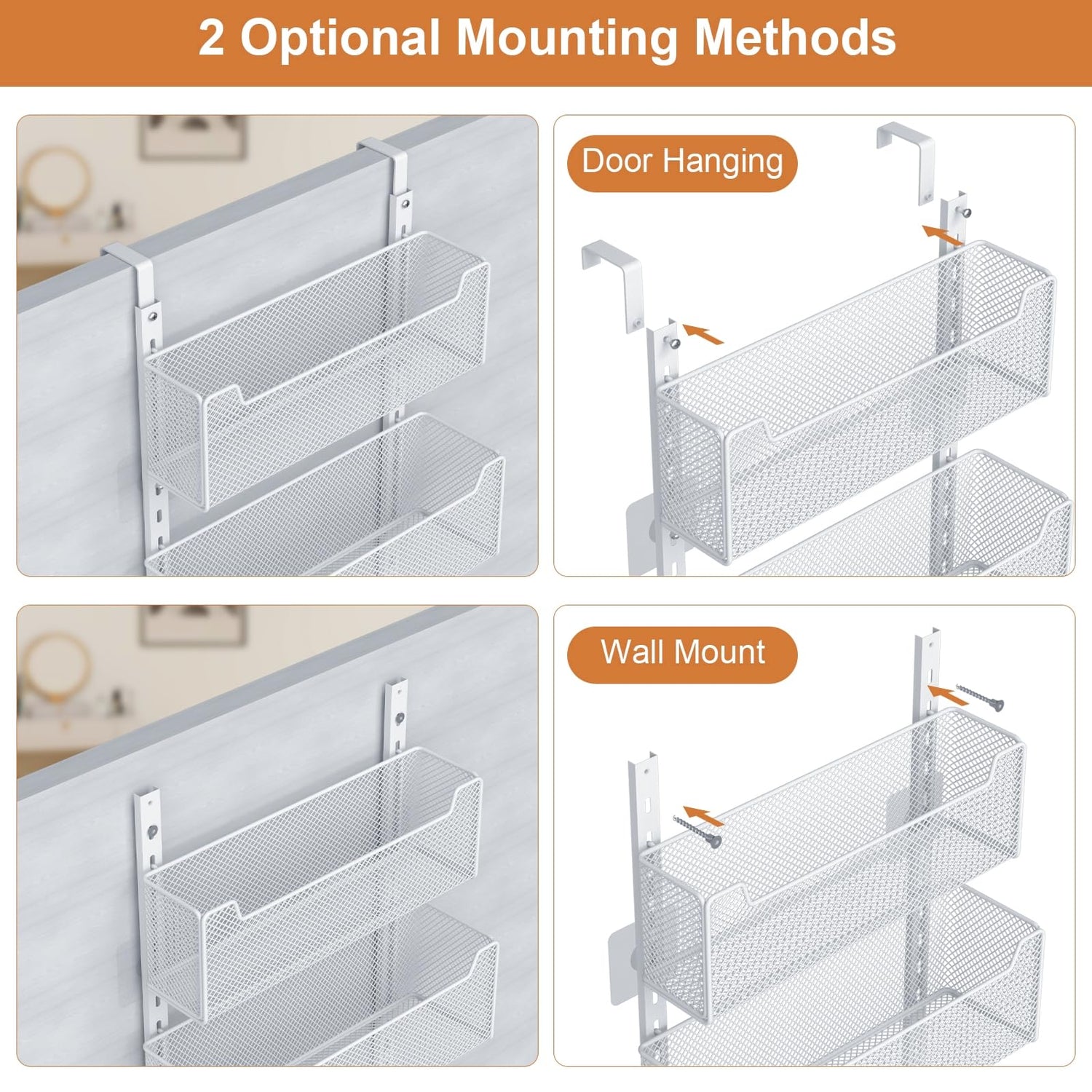 2 Optional Mounting Methods

Door Hanging

Wall Mount