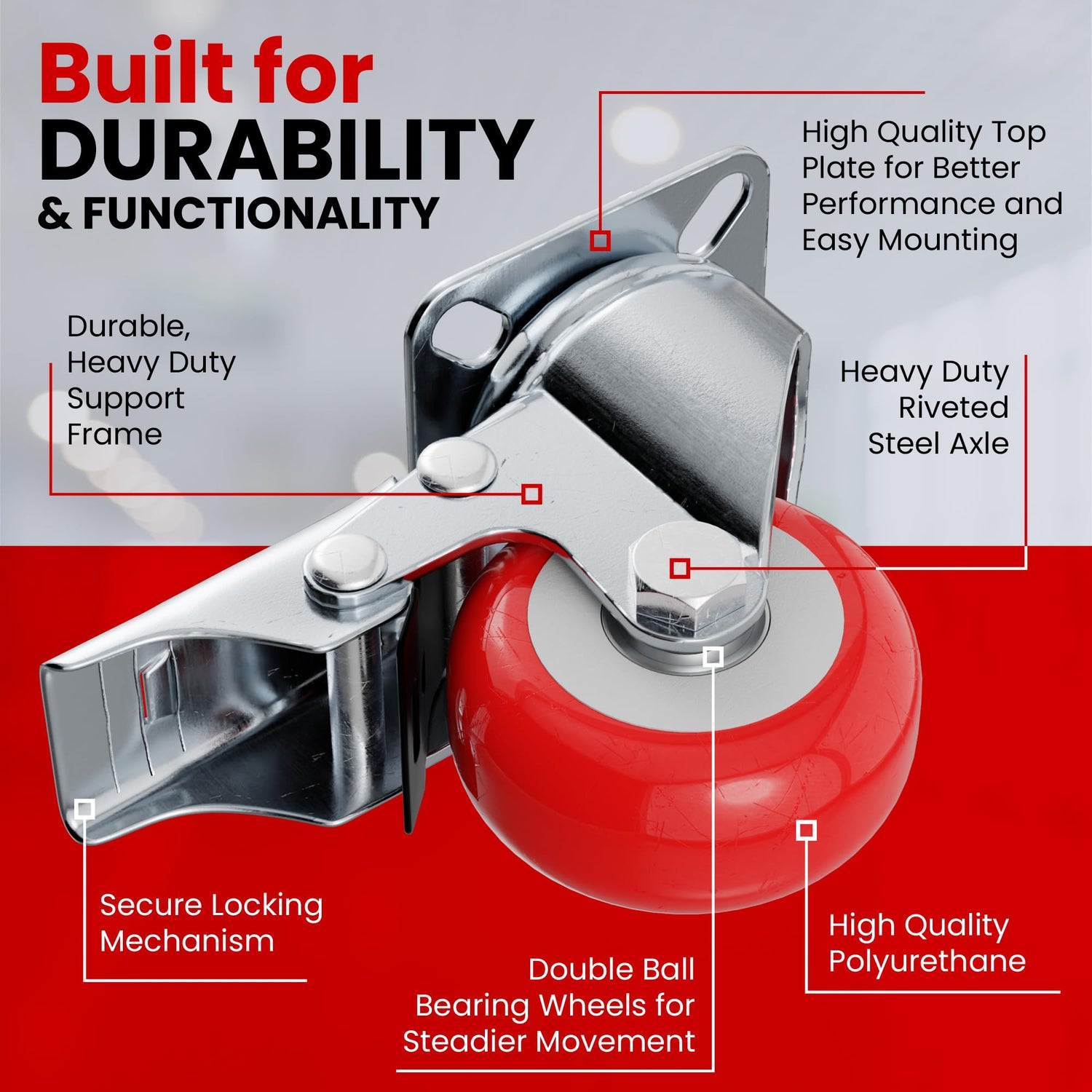 Built for
DURABILITY
& FUNCTIONALITY

High Quality Top Plate for Better Performance and Easy Mounting

Durable, Heavy Duty Support Frame

Heavy Duty Riveted Steel Axle

Secure Locking Mechanism

Double Ball Bearing Wheels for Steadier Movement

High Quality Polyurethane