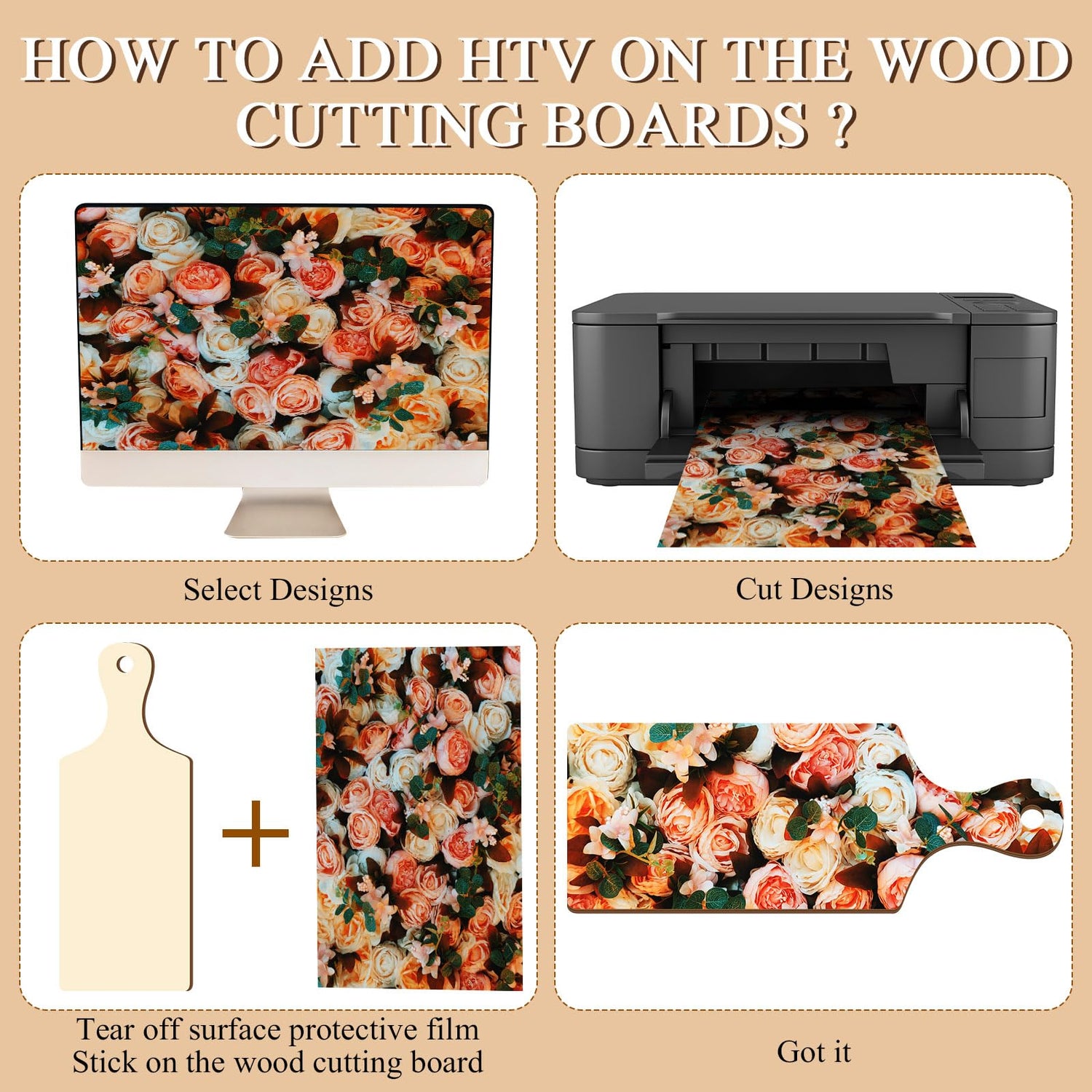 HOW TO ADD HTV ON THE WOOD CUTTING BOARDS ?

Select Designs

Cut Designs

Tear off surface protective film
Stick on the wood cutting board

Got it