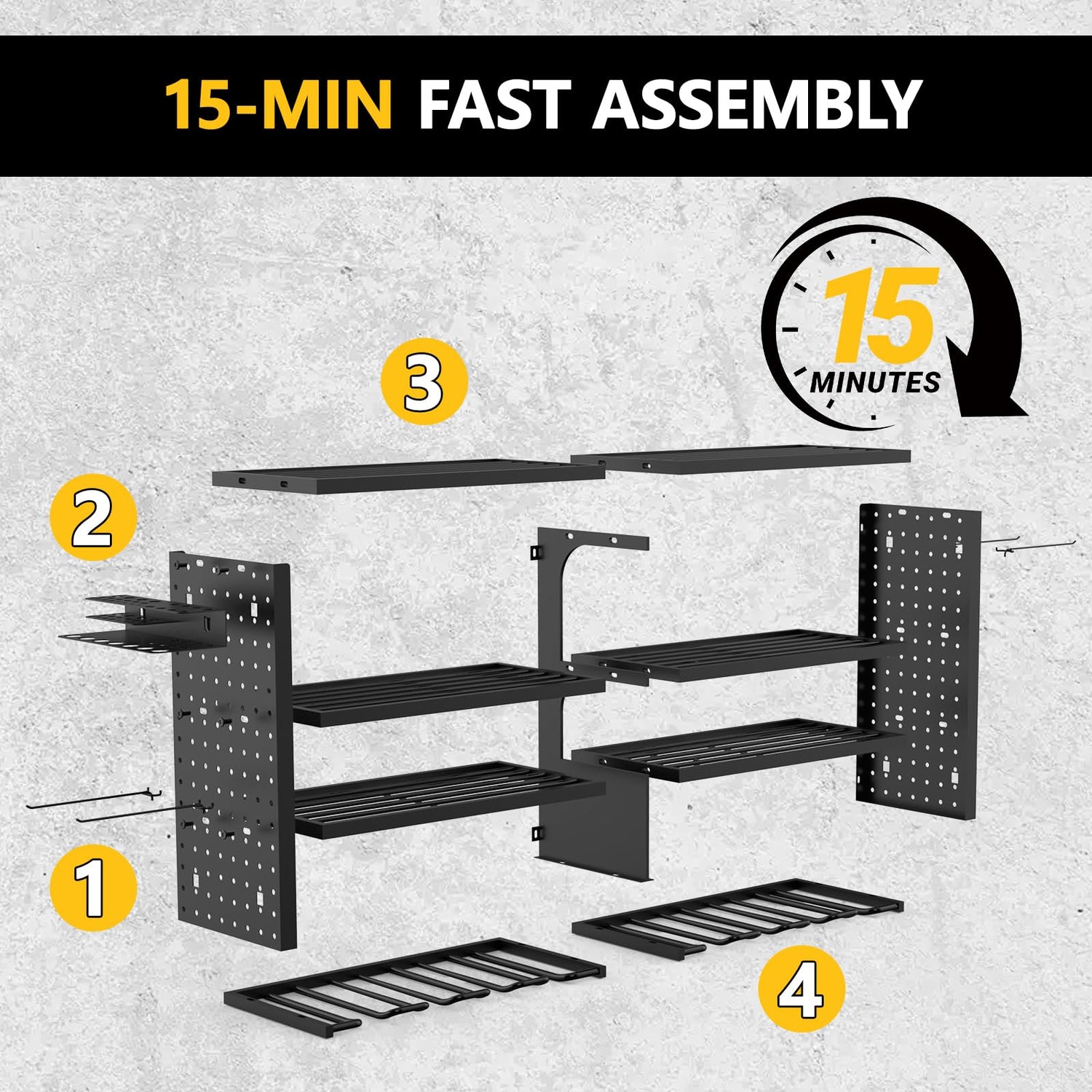 15-MIN FAST ASSEMBLY

15
MINUTES

3

2

1

4