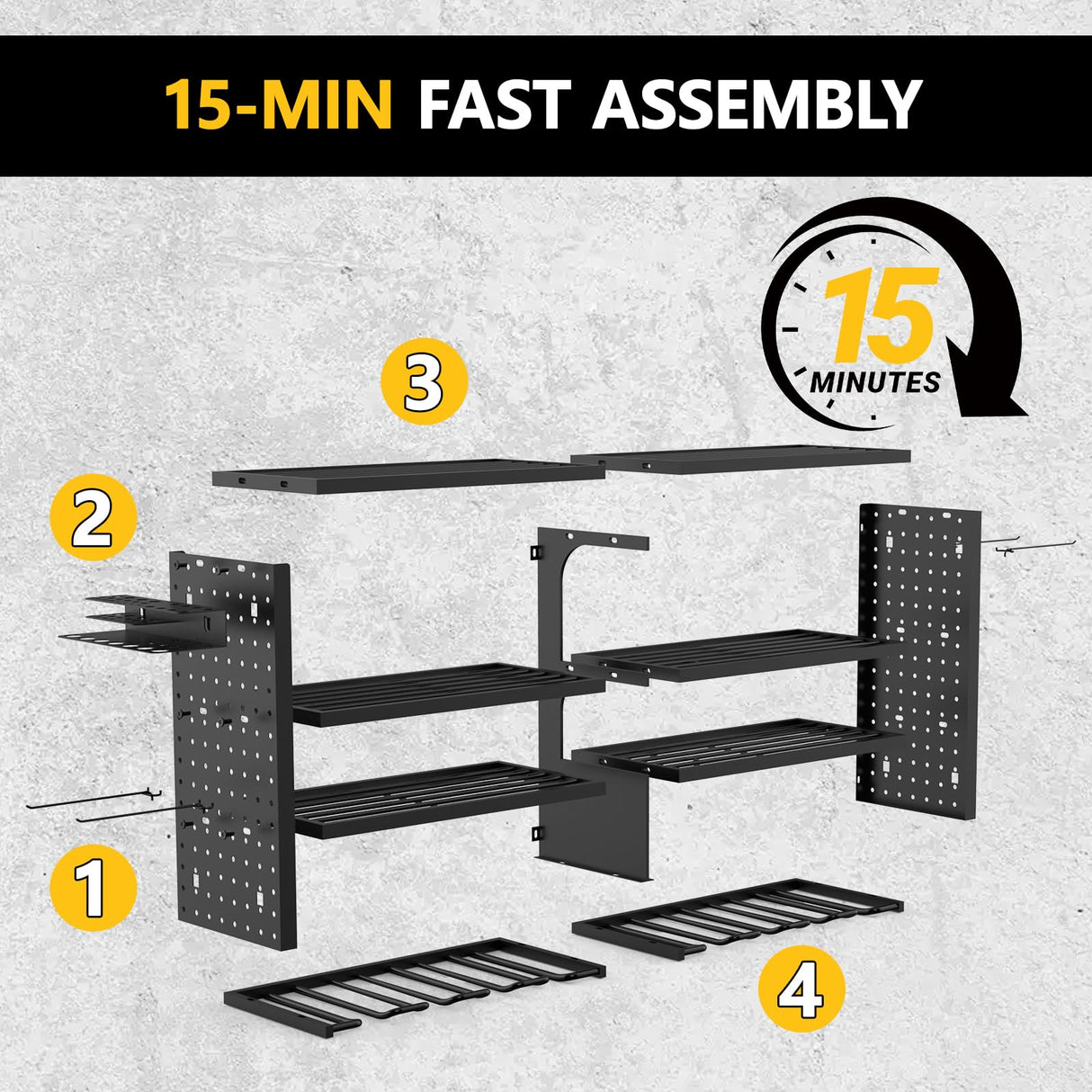 15-MIN FAST ASSEMBLY

15
MINUTES

3

2

1

4