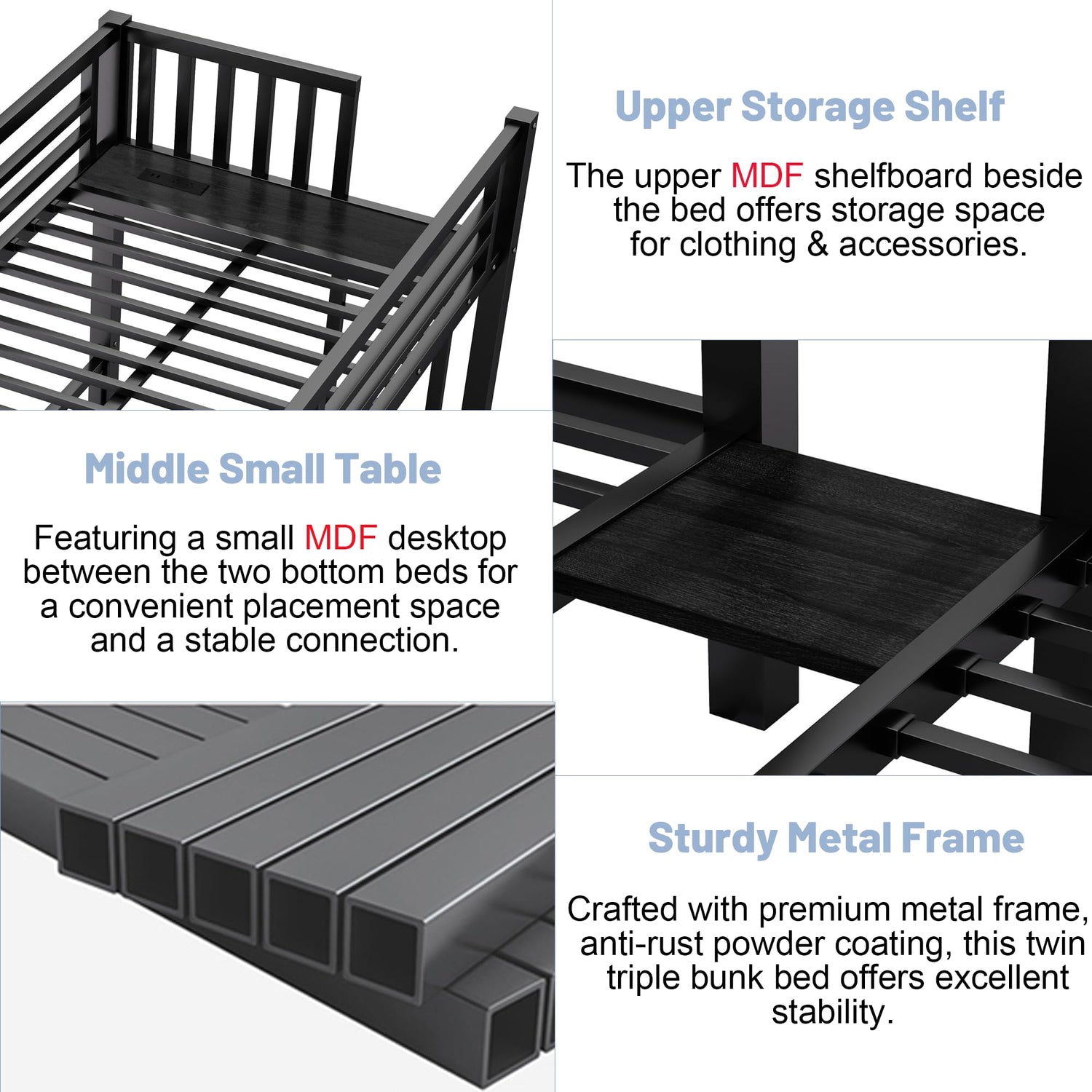 Upper Storage Shelf

The upper MDF shelfboard beside the bed offers storage space for clothing & accessories.

Middle Small Table

Featuring a small MDF desktop between the two bottom beds for a convenient placement space and a stable connection.

Sturdy Metal Frame

Crafted with premium metal frame, anti-rust powder coating, this twin triple bunk bed offers excellent stability.