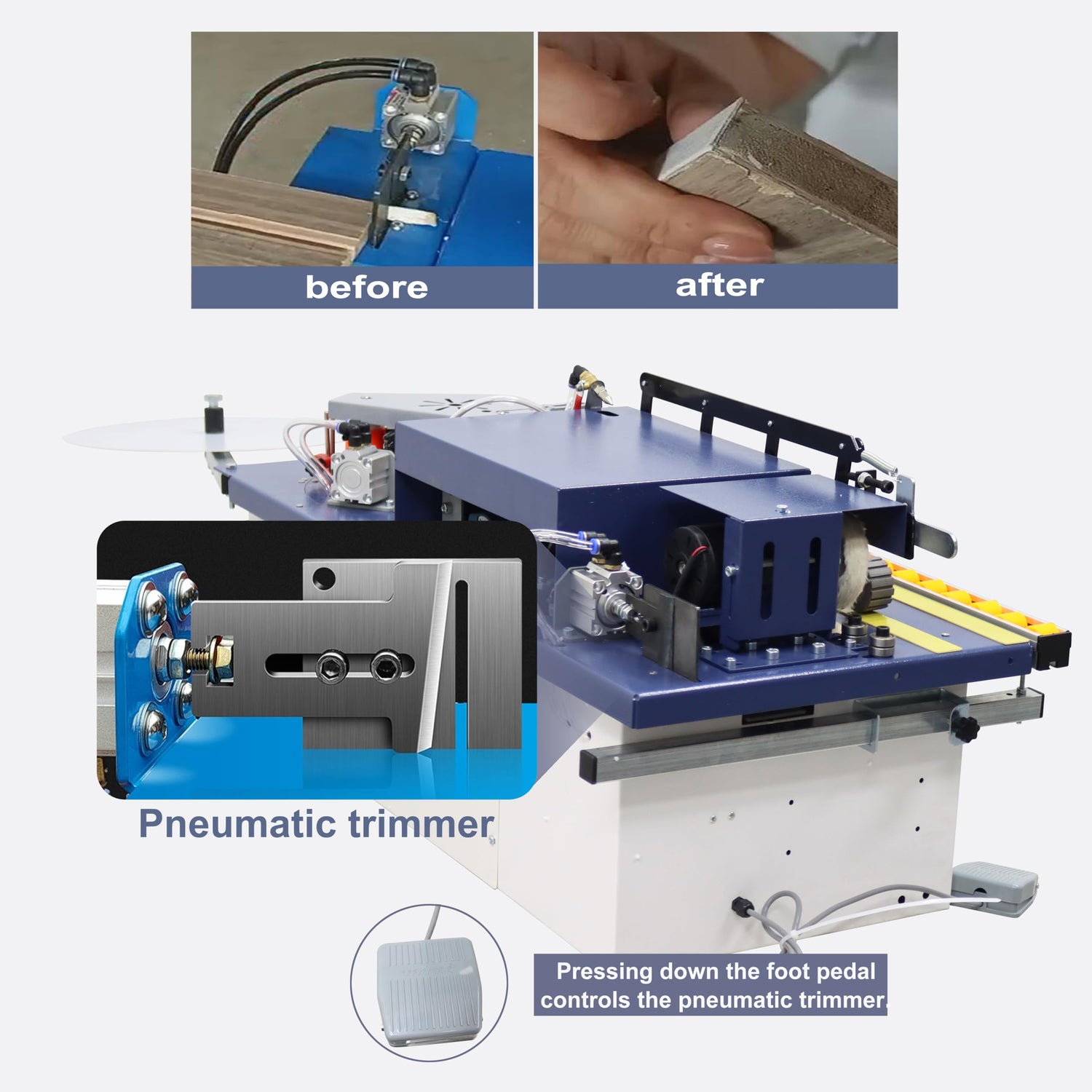 before

after

Pneumatic trimmer

Pressing down the foot pedal controls the pneumatic trimmer.