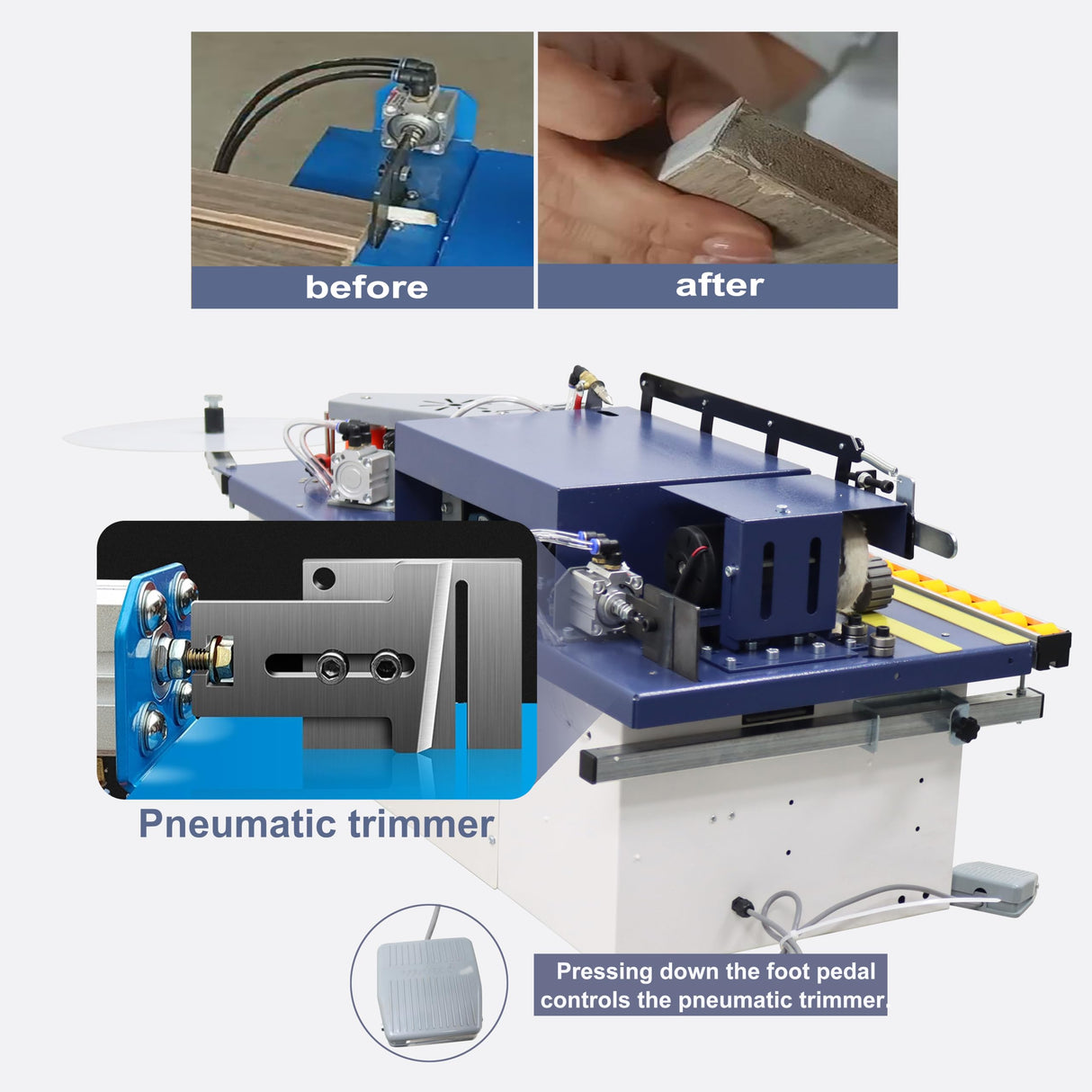 before

after

Pneumatic trimmer

Pressing down the foot pedal controls the pneumatic trimmer.