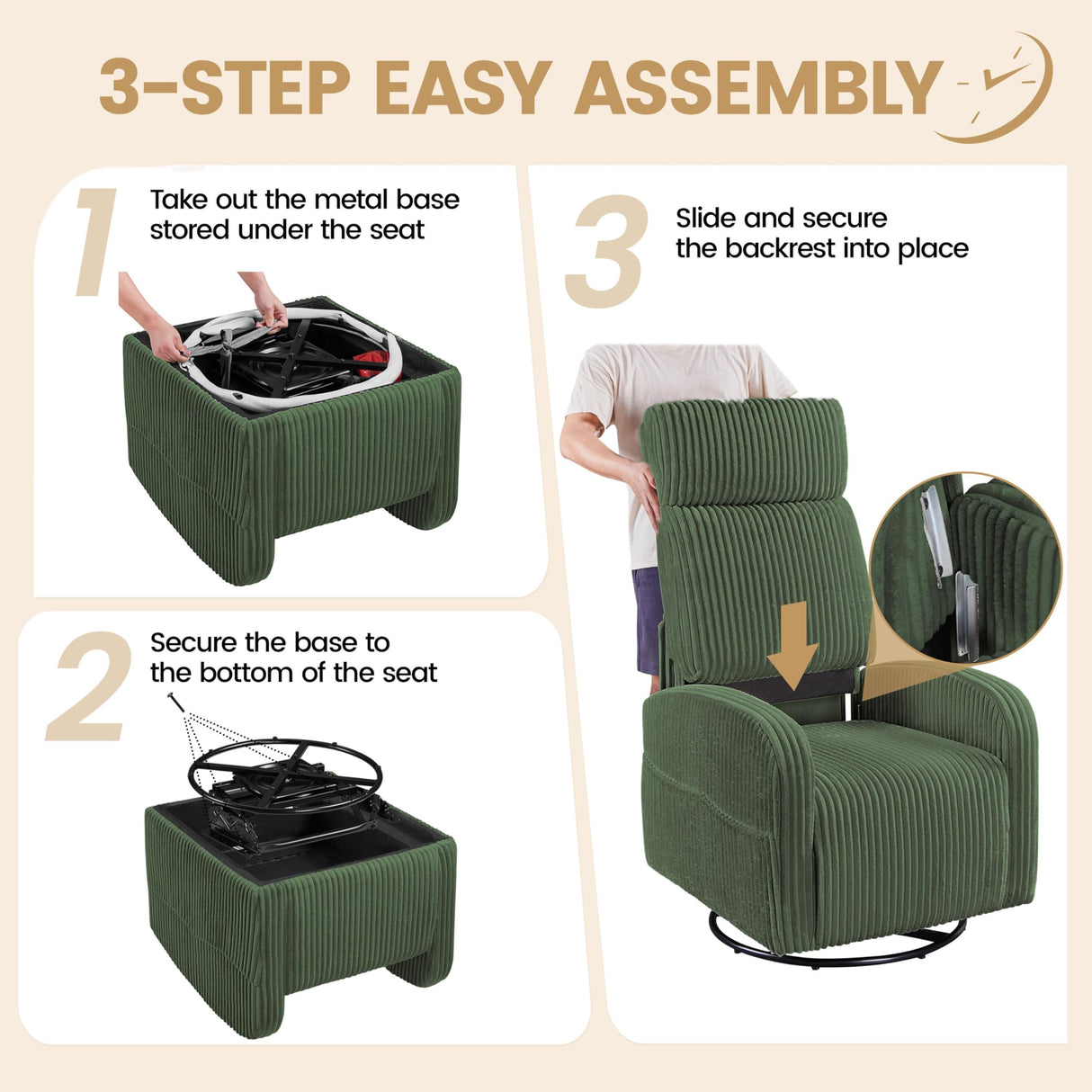 3-STEP EASY ASSEMBLY

1 Take out the metal base stored under the seat

2 Secure the base to the bottom of the seat

3 Slide and secure the backrest into place