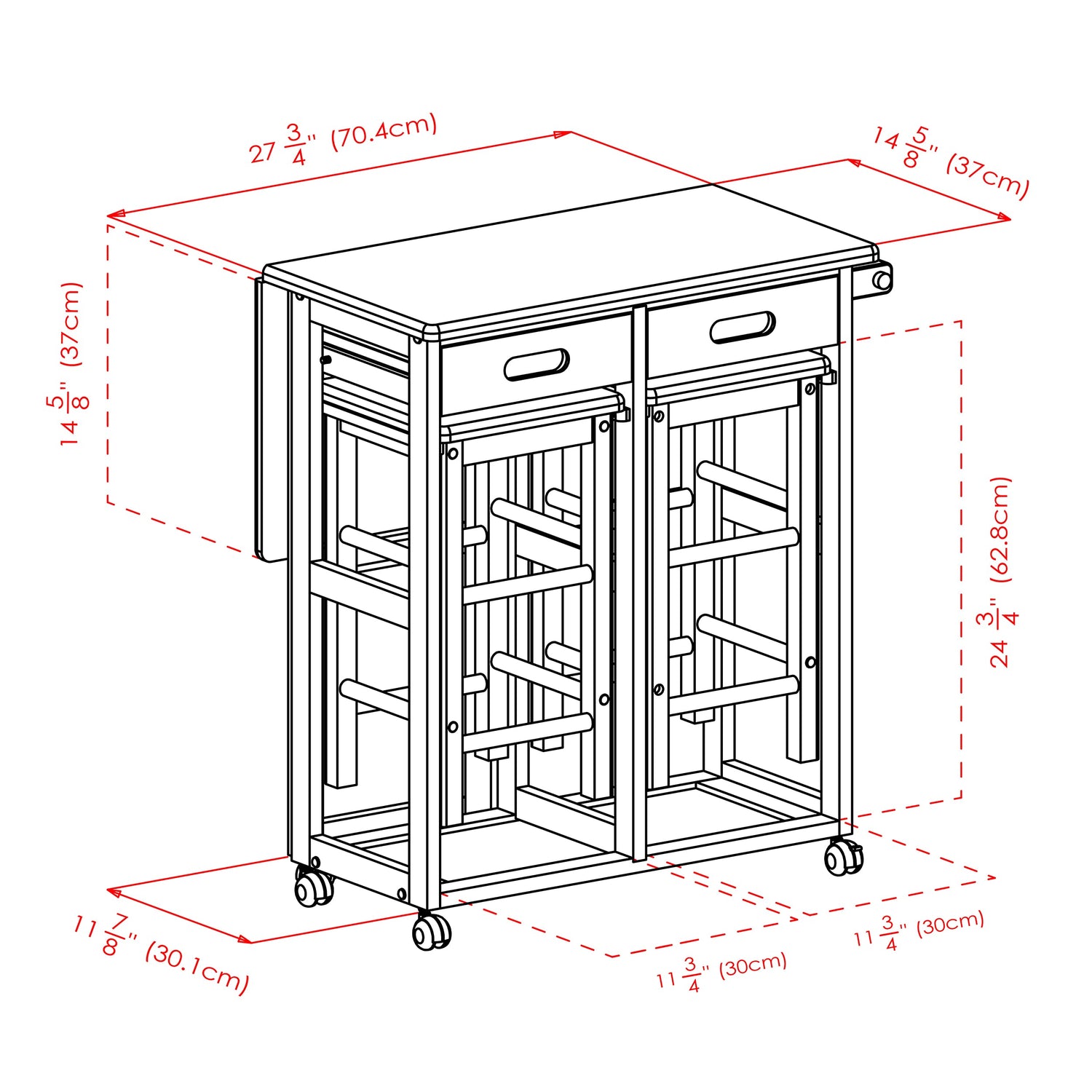 $27\frac{3}{4}$" (70.4cm)

$14\frac{5}{8}$" (37cm)

$14\frac{5}{8}$" (37cm)

$24\frac{3}{4}$" (62.8cm)

$11\frac{7}{8}$" (30.1cm)

$11\frac{3}{4}$" (30cm)

$11\frac{3}{4}$" (30cm)