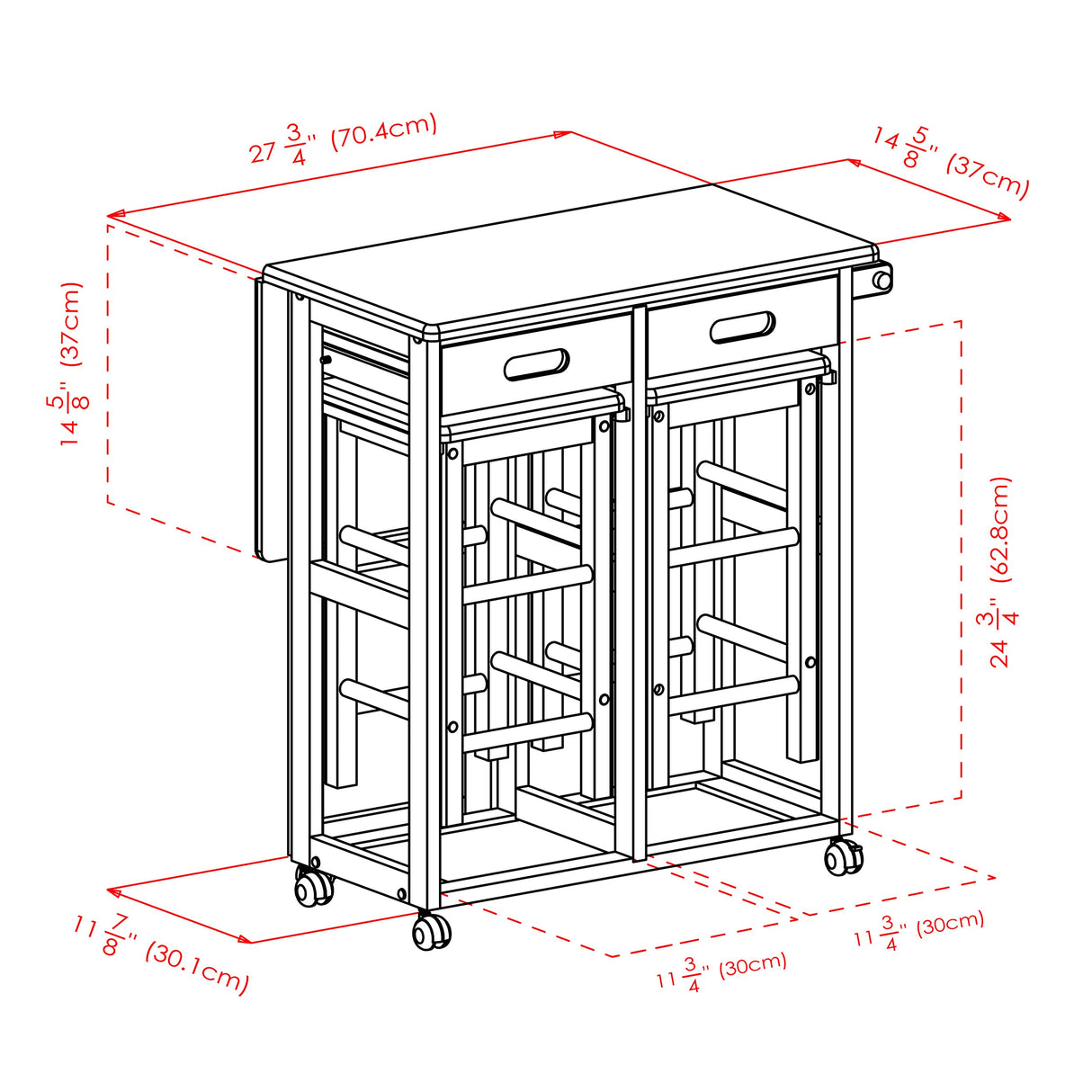 $27\frac{3}{4}$" (70.4cm)

$14\frac{5}{8}$" (37cm)

$14\frac{5}{8}$" (37cm)

$24\frac{3}{4}$" (62.8cm)

$11\frac{7}{8}$" (30.1cm)

$11\frac{3}{4}$" (30cm)

$11\frac{3}{4}$" (30cm)