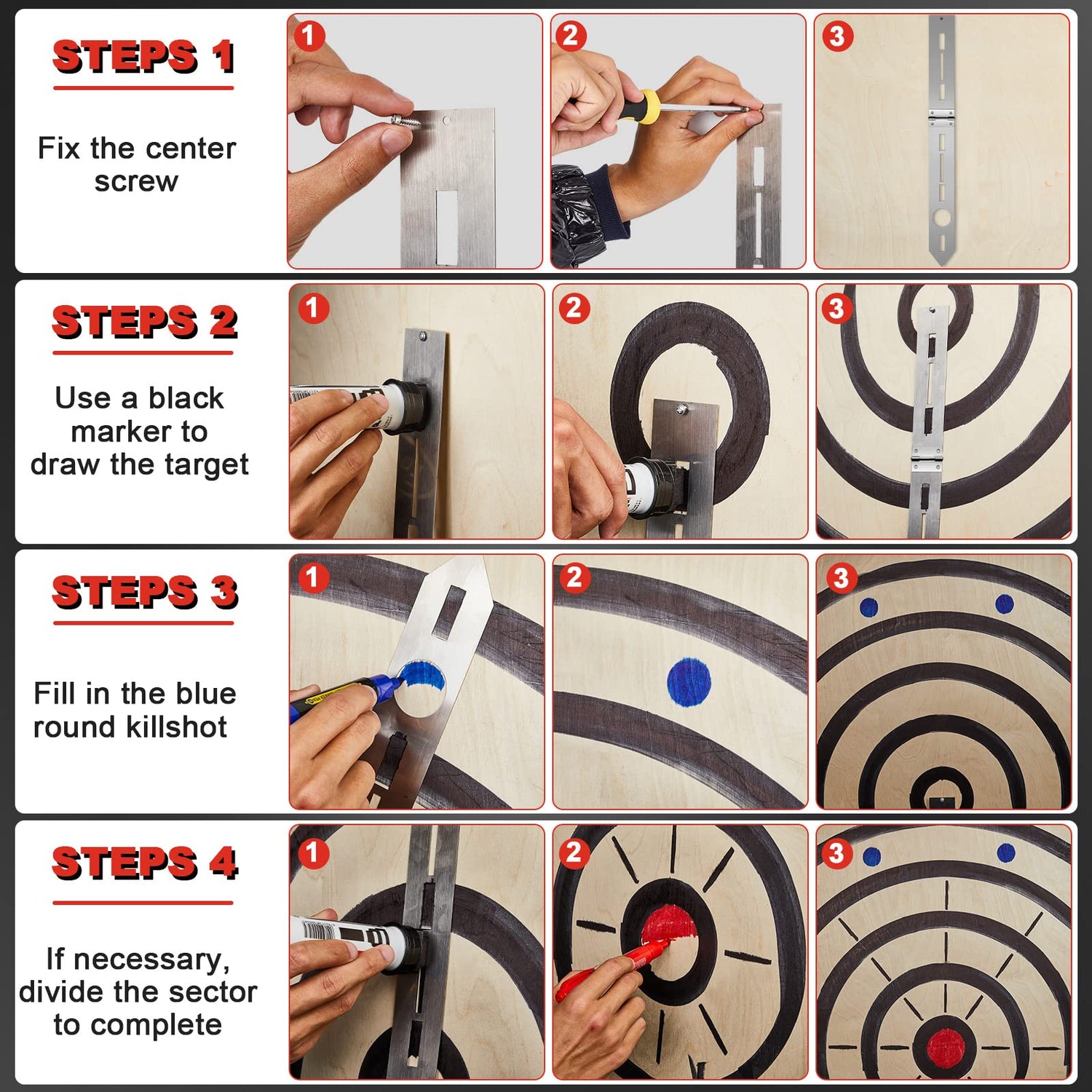 STEPS 1

Fix the center screw

1

2

3

STEPS 2

Use a black marker to draw the target

1

2

3

STEPS 3

Fill in the blue round killshot

1

2

3

STEPS 4

If necessary, divide the sector to complete

1

2

3