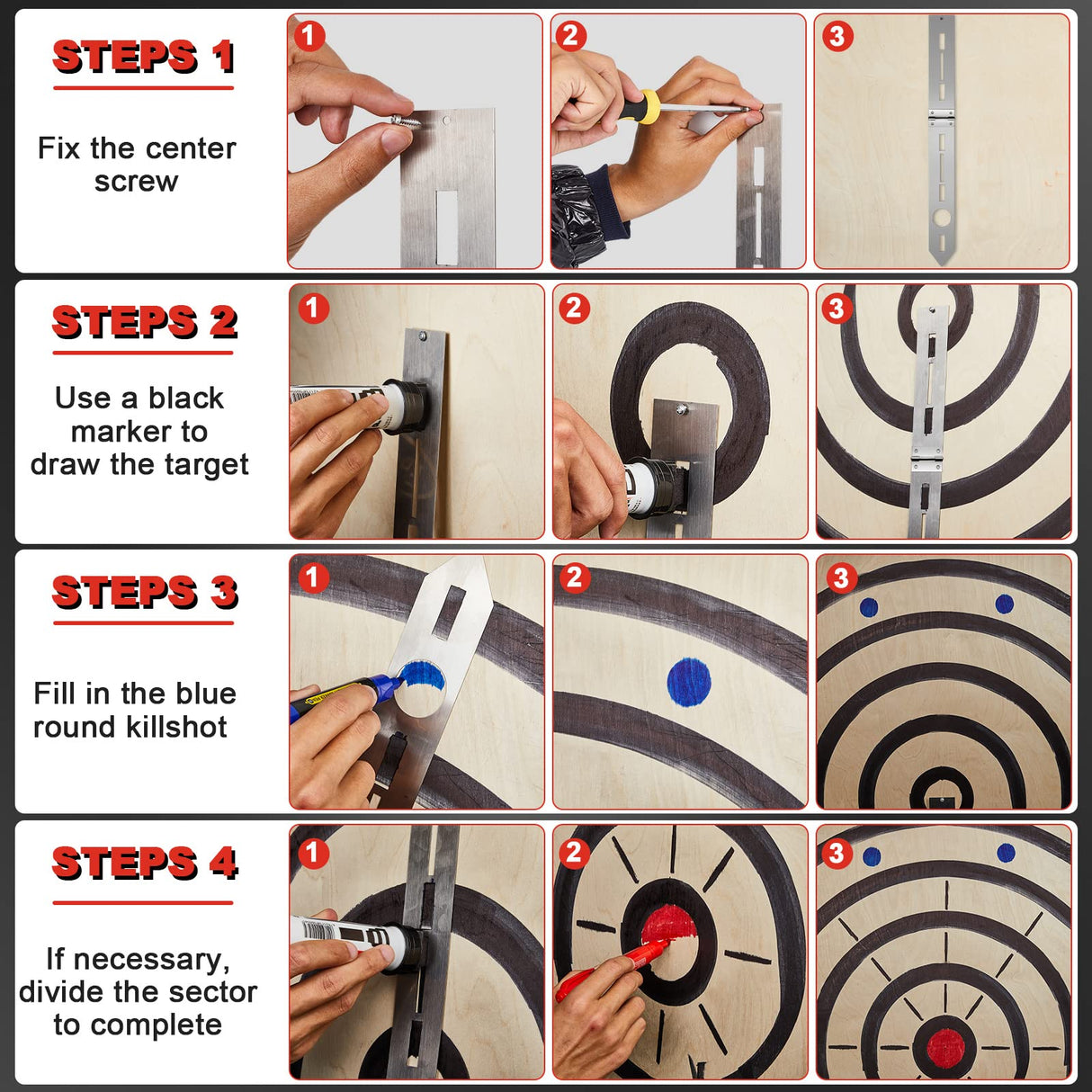 STEPS 1

Fix the center screw

1

2

3

STEPS 2

Use a black marker to draw the target

1

2

3

STEPS 3

Fill in the blue round killshot

1

2

3

STEPS 4

If necessary, divide the sector to complete

1

2

3