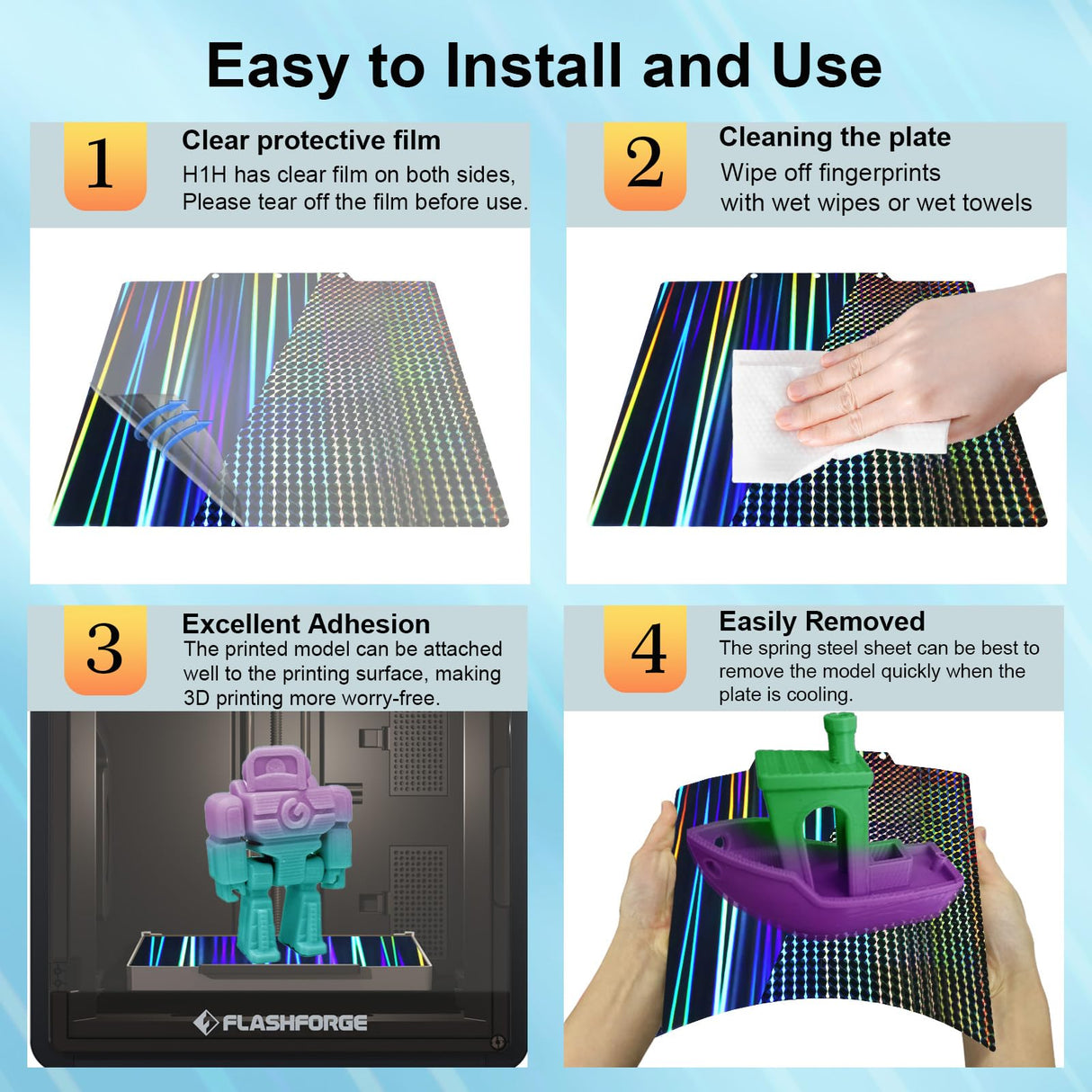 Easy to Install and Use

1
Clear protective film
H1H has clear film on both sides, Please tear off the film before use.

2
Cleaning the plate
Wipe off fingerprints with wet wipes or wet towels

3
Excellent Adhesion
The printed model can be attached well to the printing surface, making 3D printing more worry-free.

FLASHFORGE

4
Easily Removed
The spring steel sheet can be best to remove the model quickly when the plate is cooling.