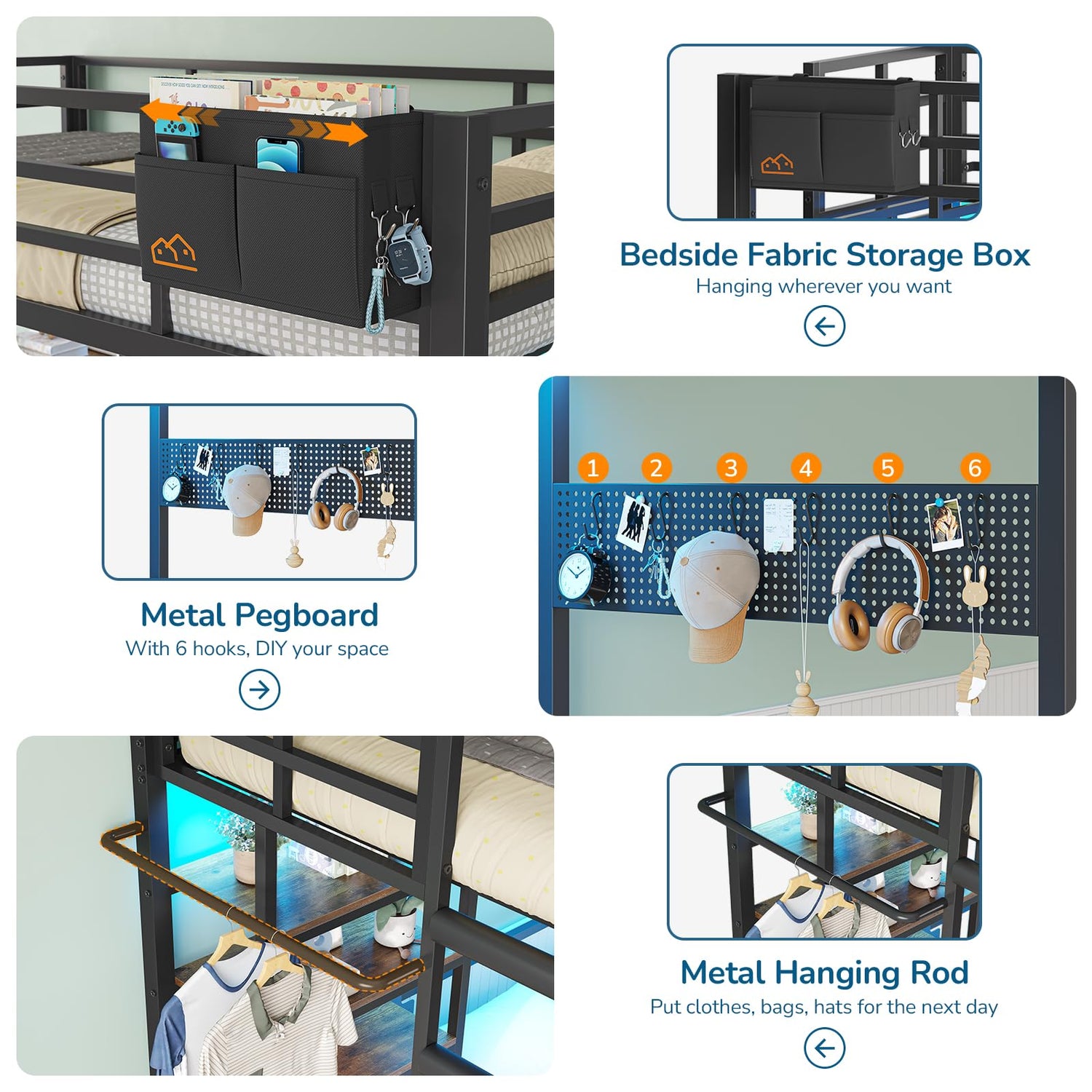 Bedside Fabric Storage Box
Hanging wherever you want

Metal Pegboard
With 6 hooks, DIY your space

1 2 3 4 5 6

Metal Hanging Rod
Put clothes, bags, hats for the next day