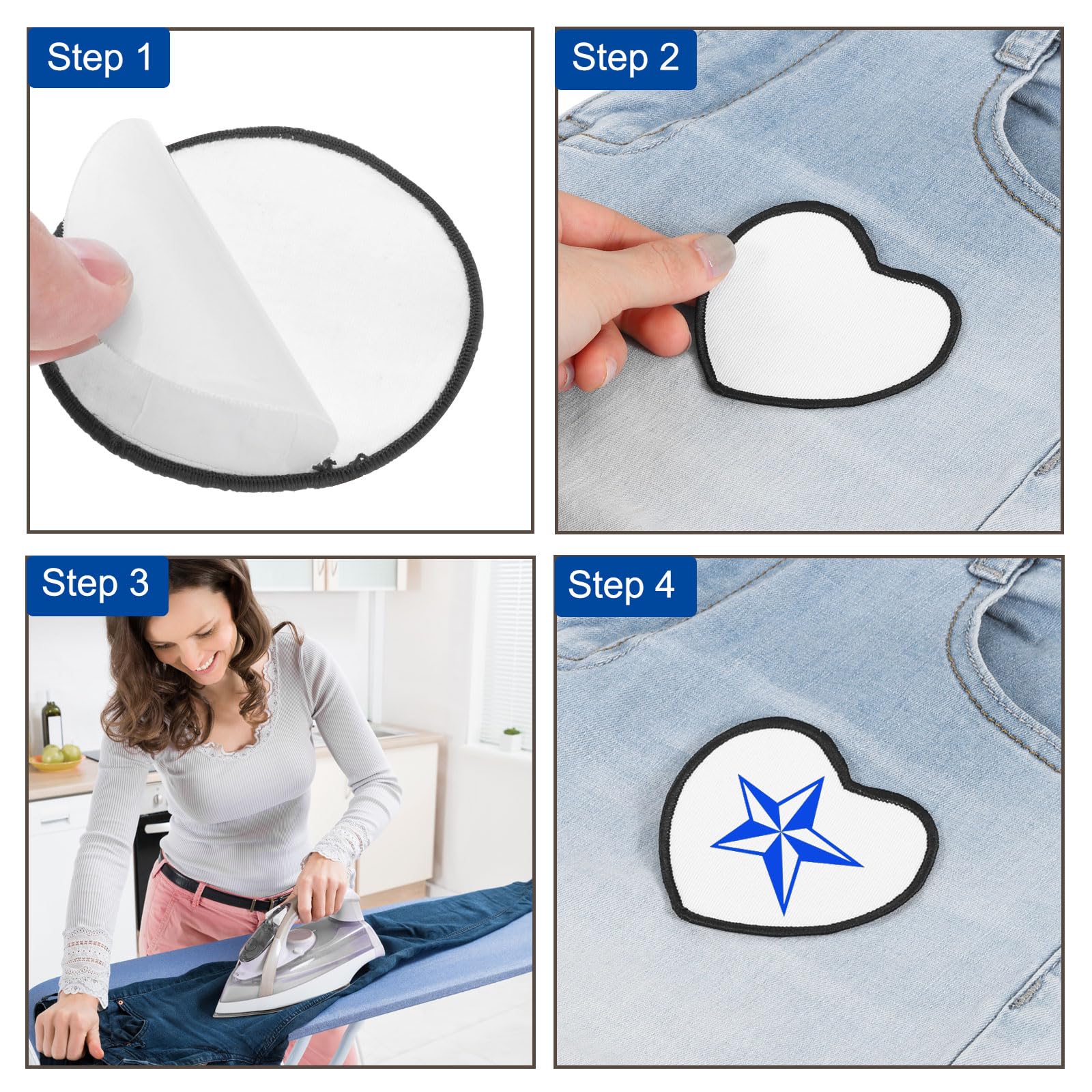 Step 1

Step 2

Step 3

Step 4