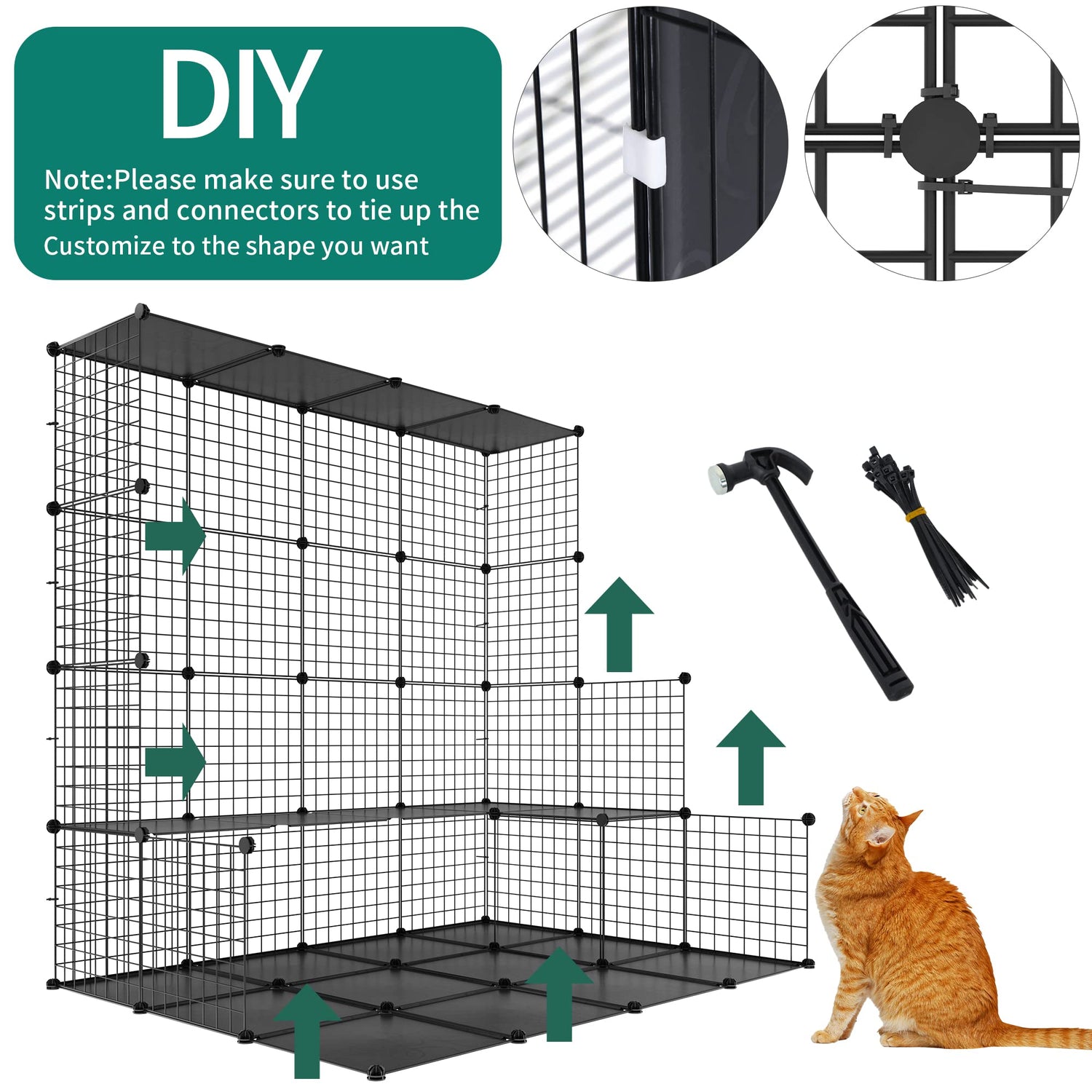 DIY

Note:Please make sure to use strips and connectors to tie up the
Customize to the shape you want