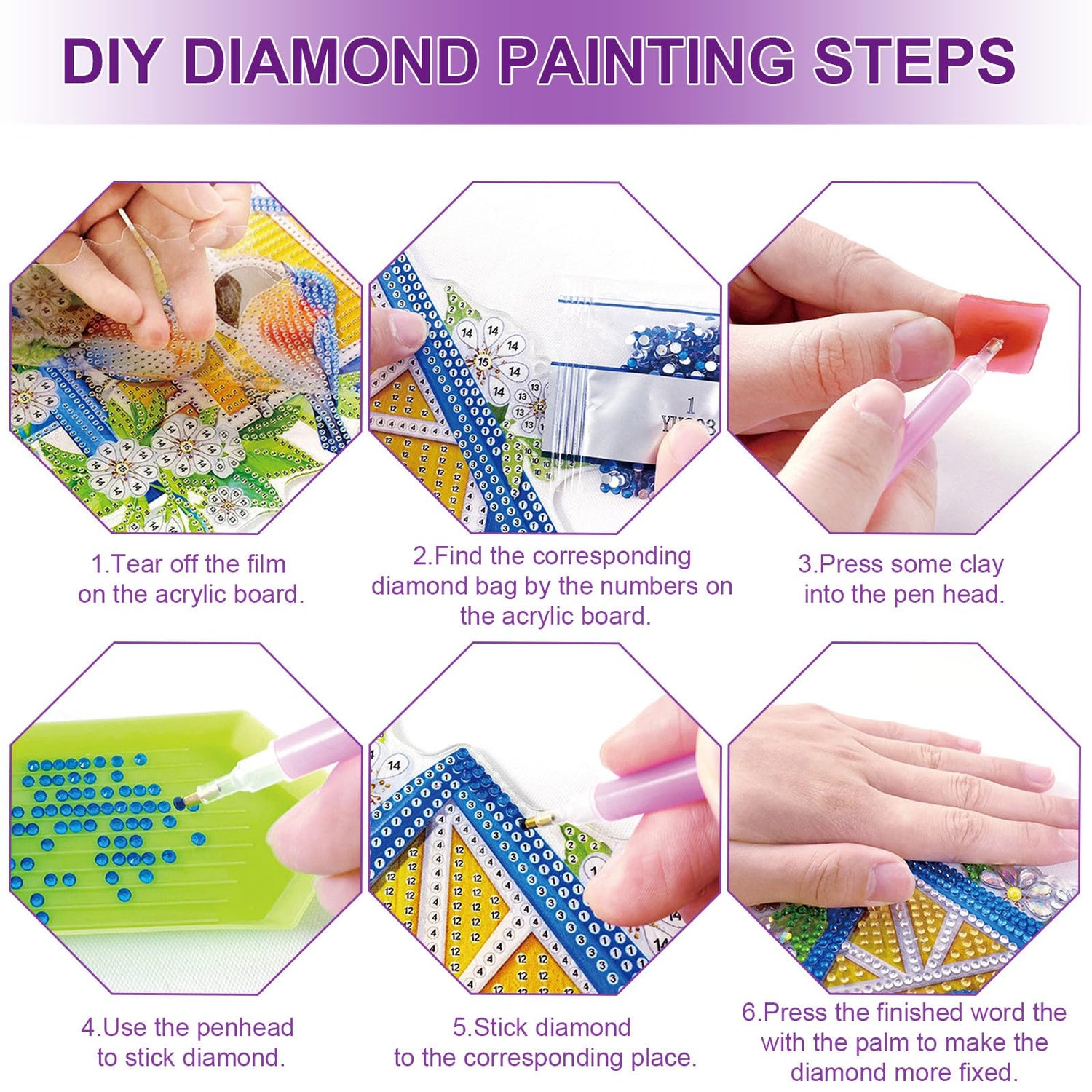 DIY DIAMOND PAINTING STEPS

1.Tear off the film on the acrylic board.

2.Find the corresponding diamond bag by the numbers on the acrylic board.

3.Press some clay into the pen head.

4.Use the penhead to stick diamond.

5.Stick diamond to the corresponding place.

6.Press the finished word the with the palm to make the diamond more fixed.