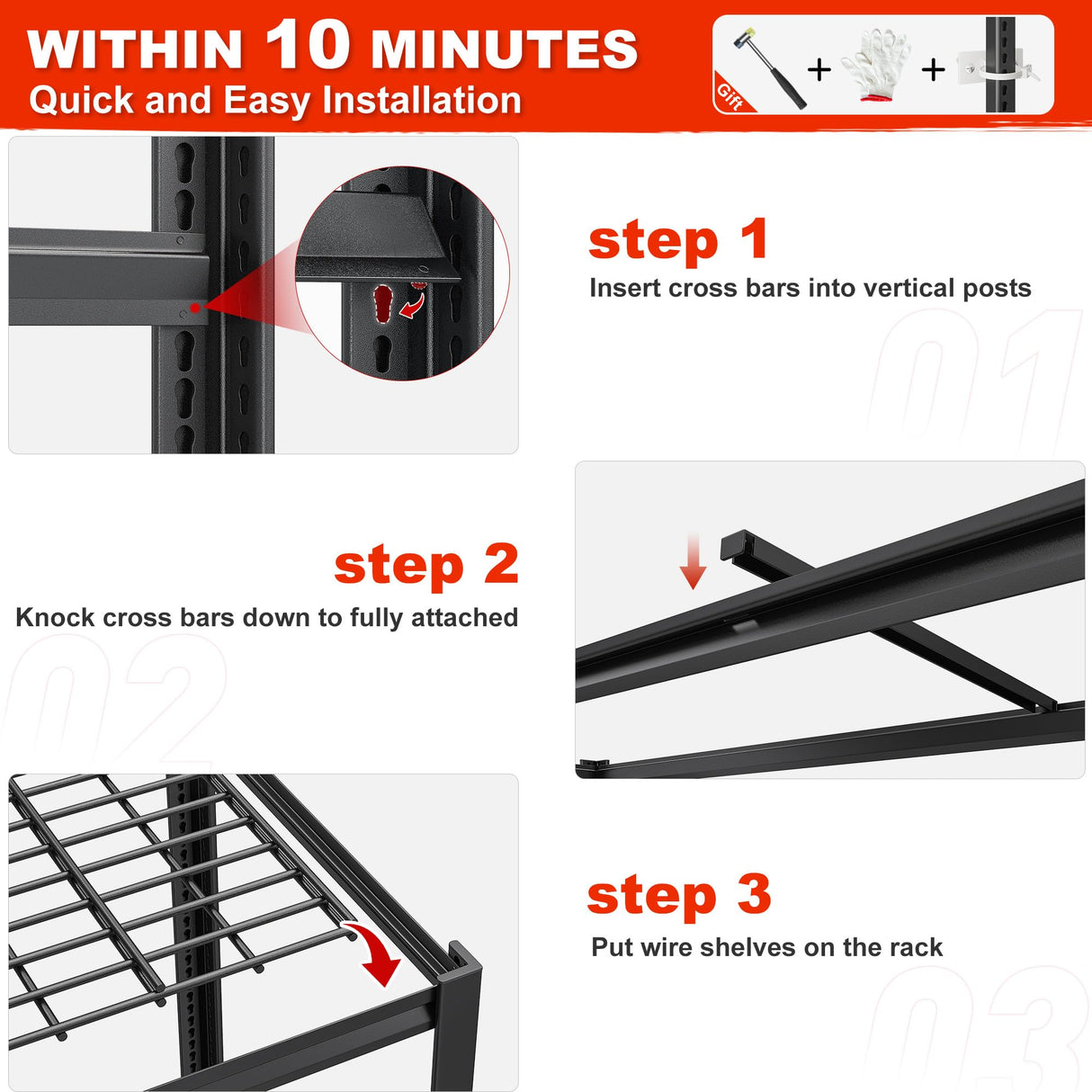 WITHIN 10 MINUTES
Quick and Easy Installation

Gift + +

step 1
Insert cross bars into vertical posts

01

step 2
Knock cross bars down to fully attached

02

step 3
Put wire shelves on the rack

03