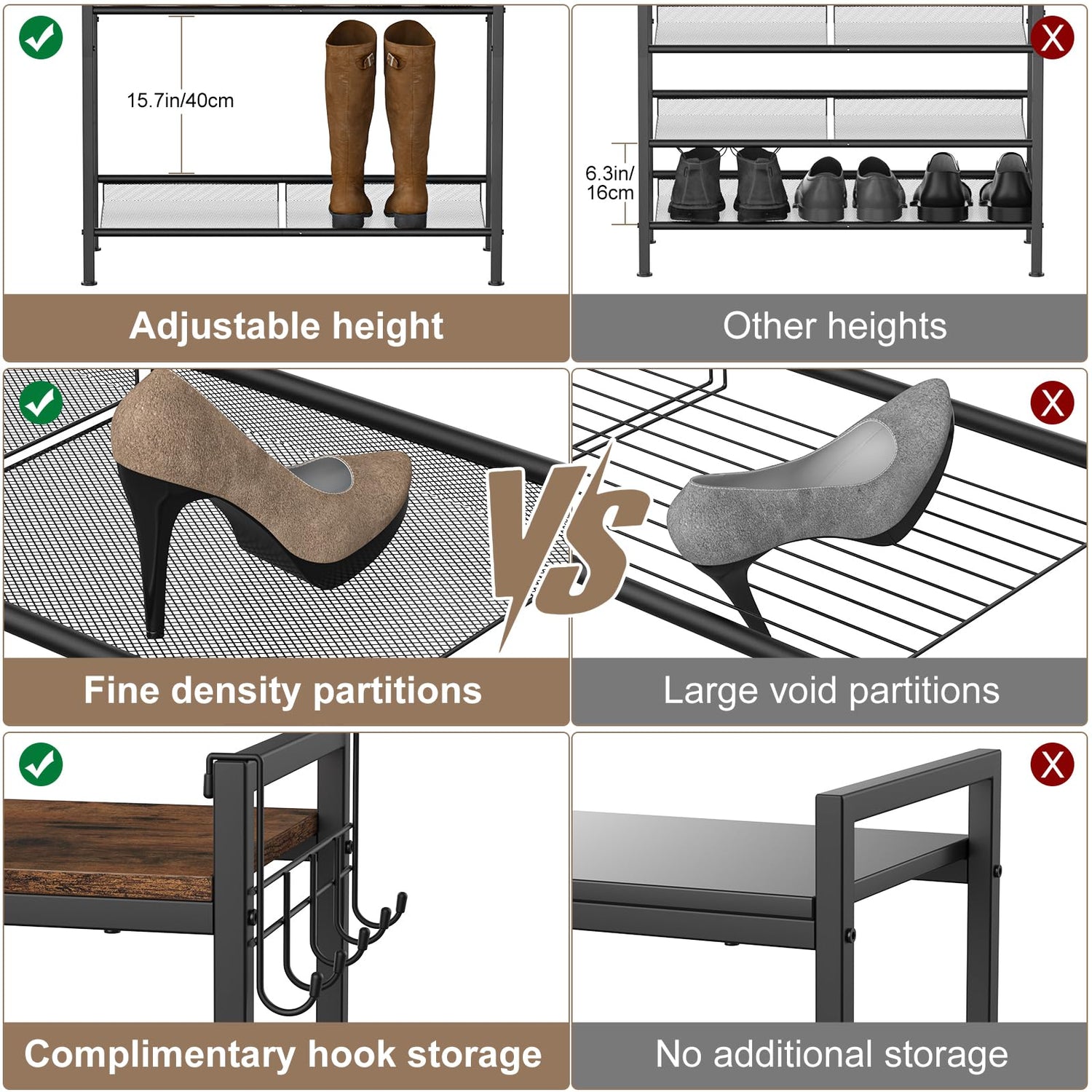 15.7in/40cm

Adjustable height

6.3in/
16cm

Other heights

VS

Fine density partitions

Large void partitions

Complimentary hook storage

No additional storage