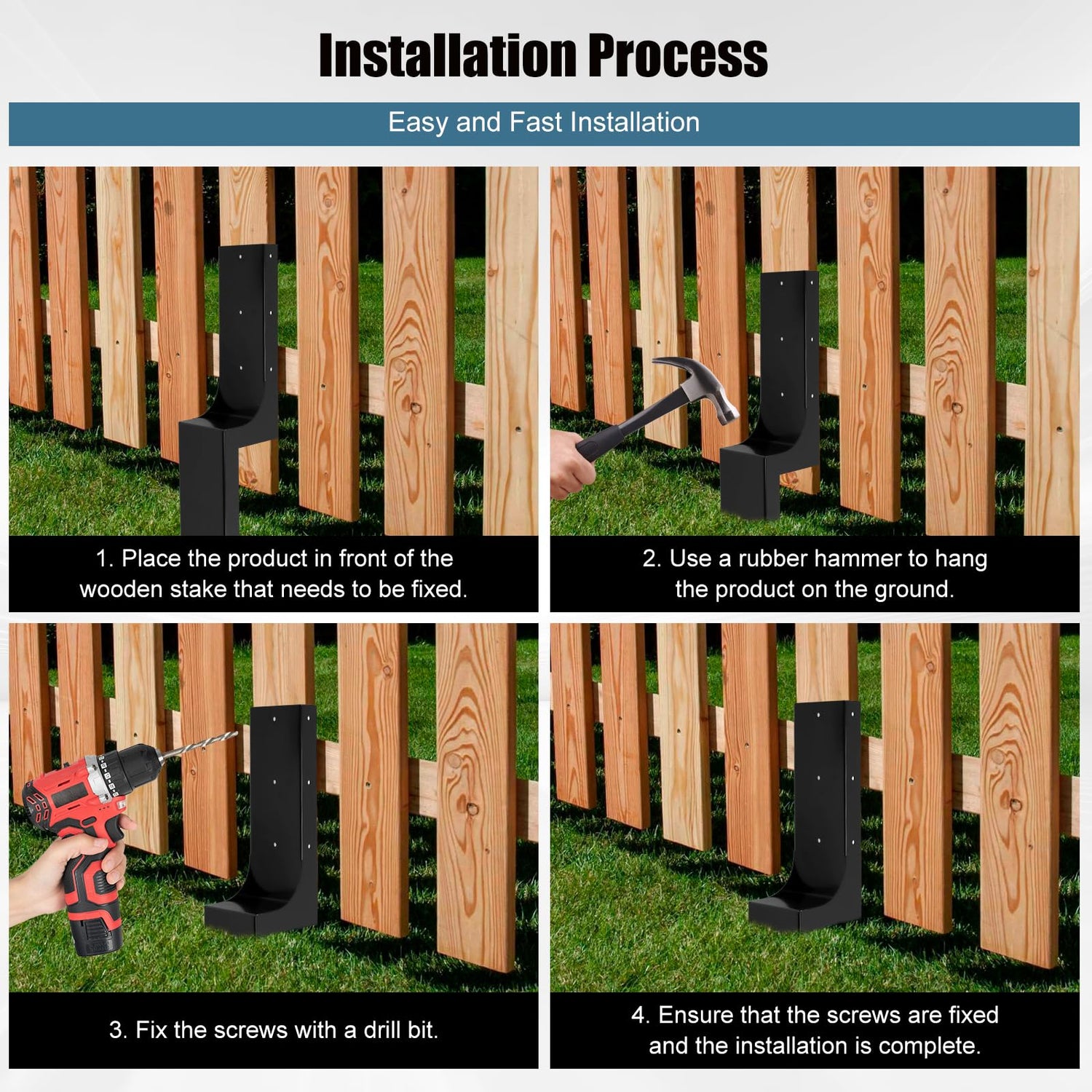 Installation Process

Easy and Fast Installation

1. Place the product in front of the wooden stake that needs to be fixed.

2. Use a rubber hammer to hang the product on the ground.

3. Fix the screws with a drill bit.

4. Ensure that the screws are fixed and the installation is complete.