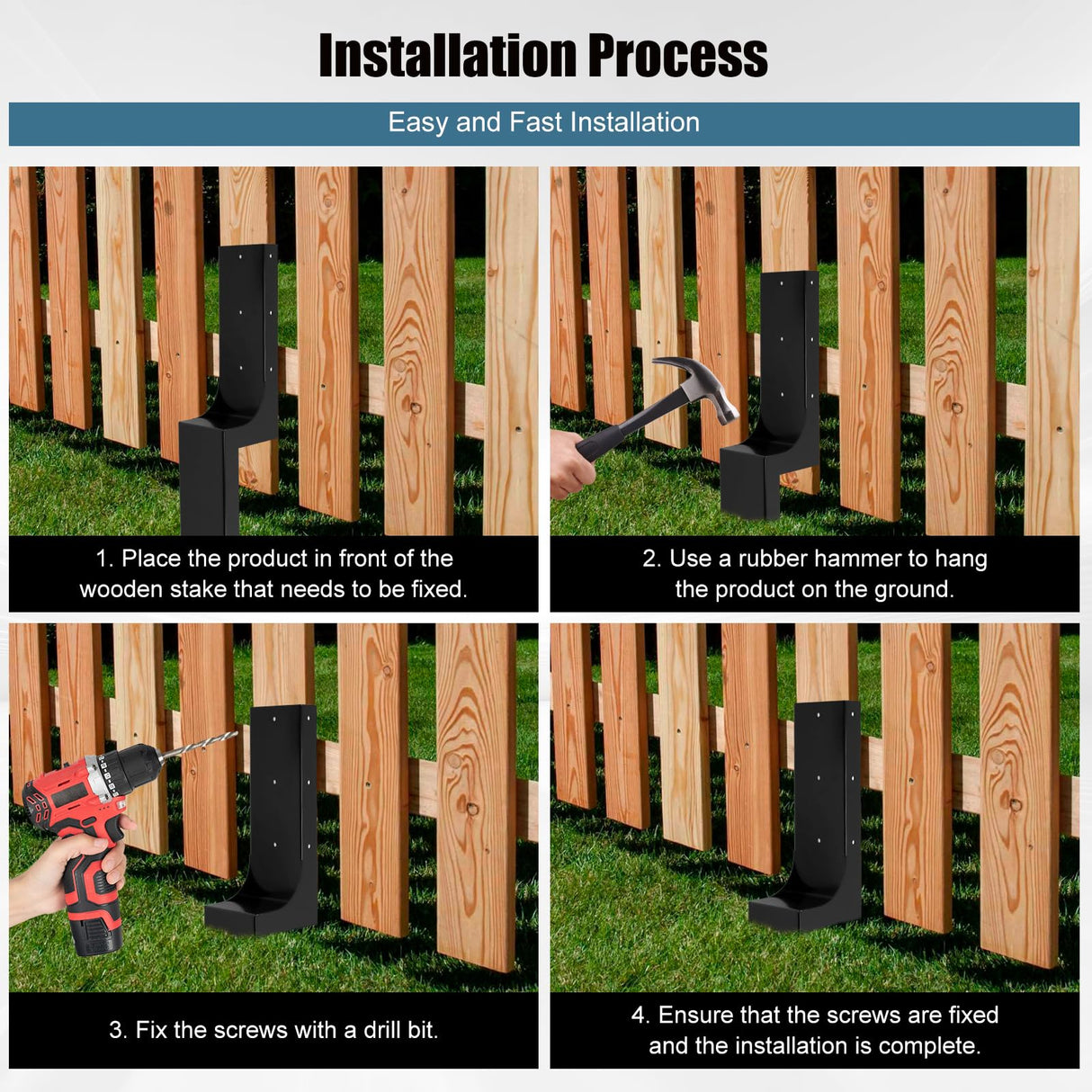 Installation Process

Easy and Fast Installation

1. Place the product in front of the wooden stake that needs to be fixed.

2. Use a rubber hammer to hang the product on the ground.

3. Fix the screws with a drill bit.

4. Ensure that the screws are fixed and the installation is complete.