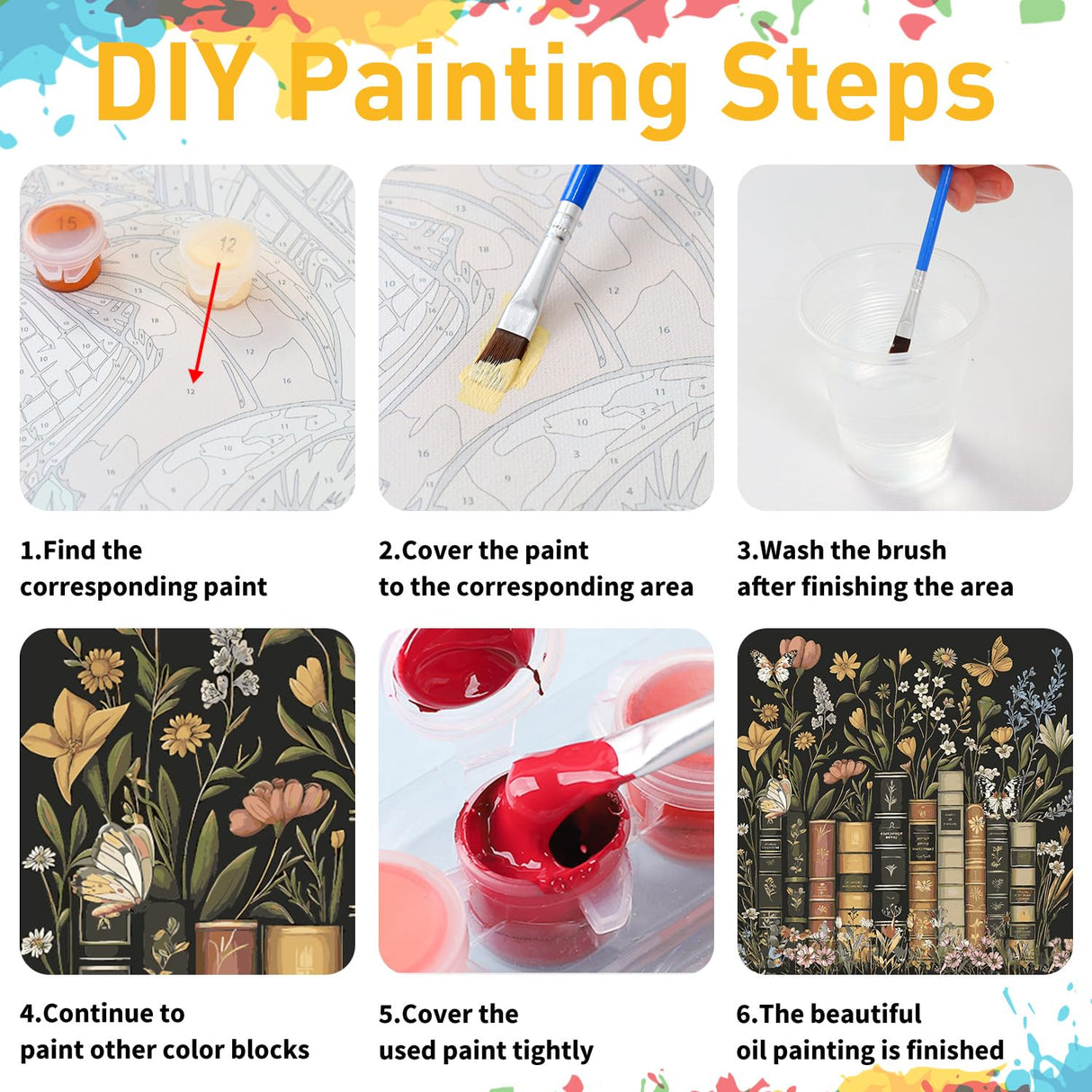 DIY Painting Steps

15

12

1.Find the corresponding paint

2.Cover the paint to the corresponding area

3.Wash the brush after finishing the area

4.Continue to paint other color blocks

5.Cover the used paint tightly

6.The beautiful oil painting is finished