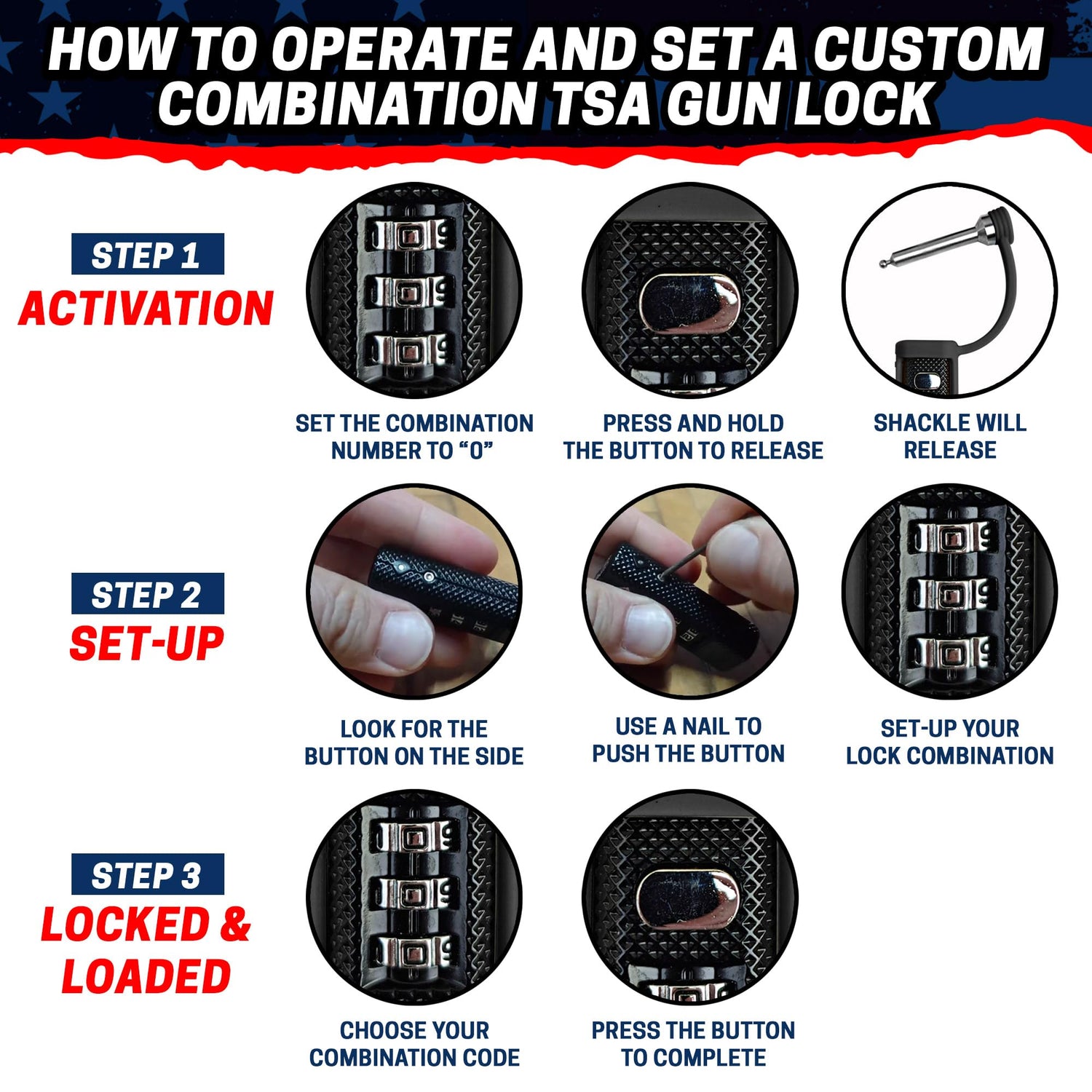 HOW TO OPERATE AND SET A CUSTOM COMBINATION TSA GUN LOCK

STEP 1
ACTIVATION

SET THE COMBINATION NUMBER TO “0”

PRESS AND HOLD THE BUTTON TO RELEASE

SHACKLE WILL RELEASE

STEP 2
SET-UP

LOOK FOR THE BUTTON ON THE SIDE

USE A NAIL TO PUSH THE BUTTON

SET-UP YOUR LOCK COMBINATION

STEP 3
LOCKED & LOADED

CHOOSE YOUR COMBINATION CODE

PRESS THE BUTTON TO COMPLETE