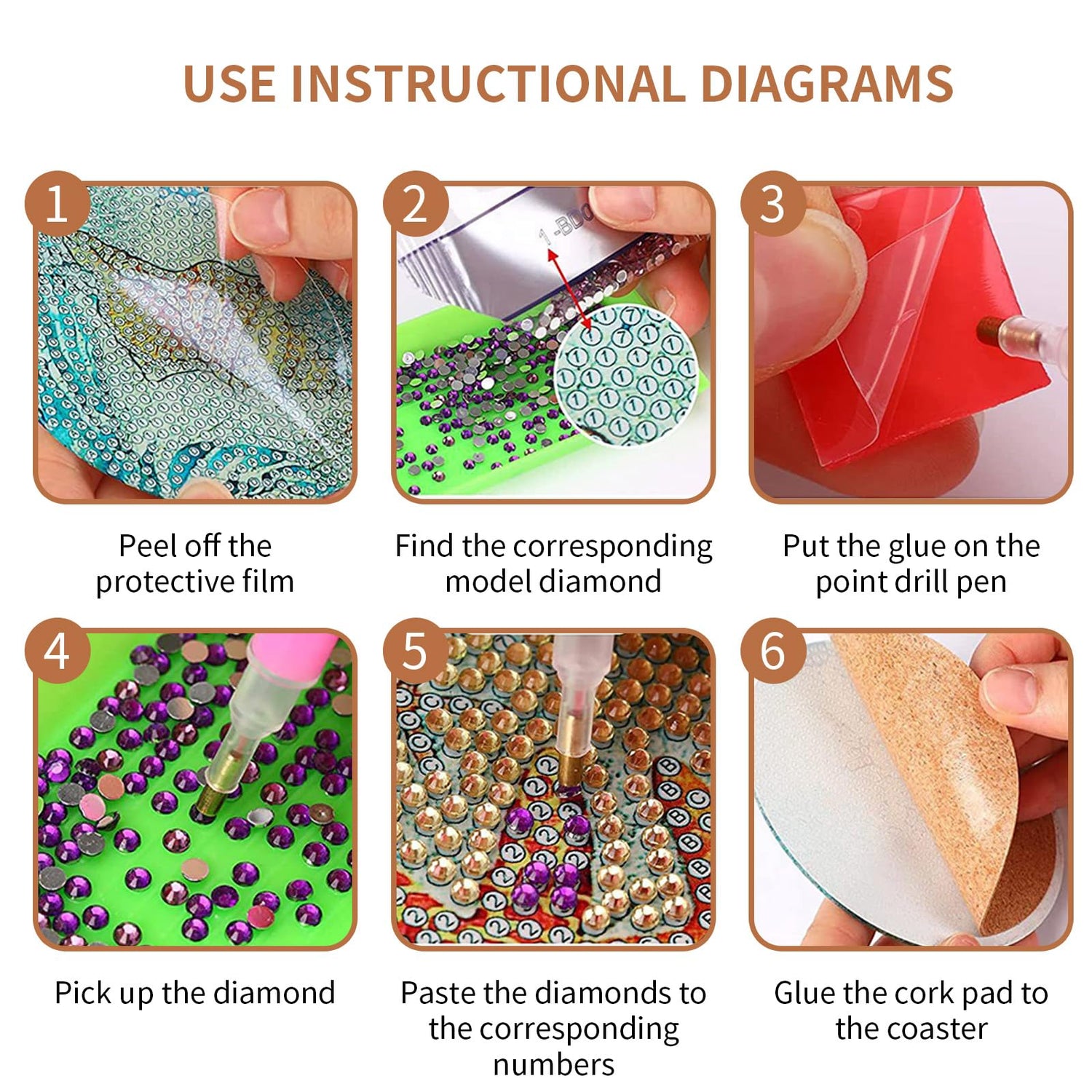 USE INSTRUCTIONAL DIAGRAMS

1

Peel off the protective film

2

1-BDC

Find the corresponding model diamond

3

Put the glue on the point drill pen

4

Pick up the diamond

5

Paste the diamonds to the corresponding numbers

6

Glue the cork pad to the coaster