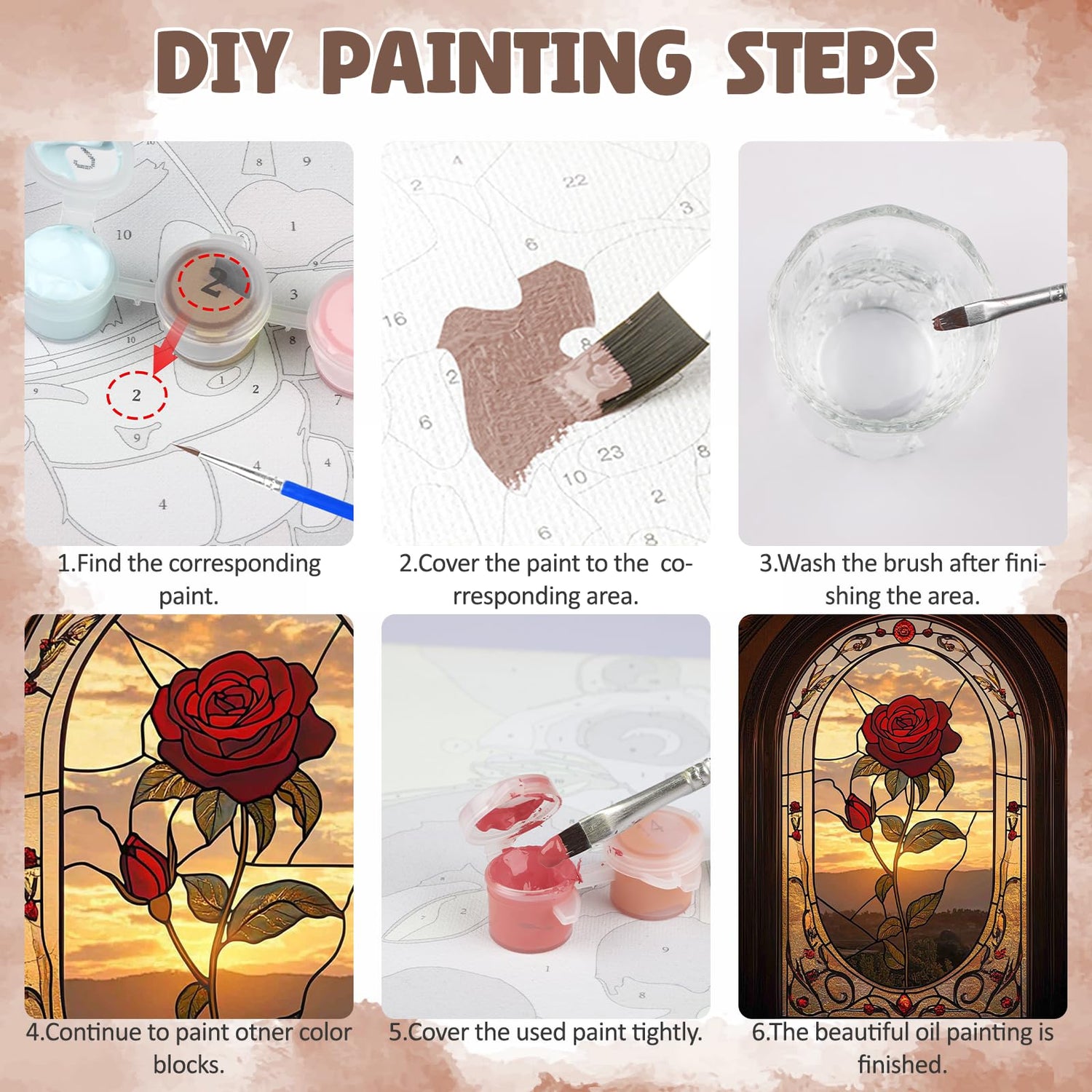 DIY PAINTING STEPS

1.Find the corresponding paint.

2.Cover the paint to the corresponding area.

3.Wash the brush after finishing the area.

4.Continue to paint otner color blocks.

5.Cover the used paint tightly.

6.The beautiful oil painting is finished.