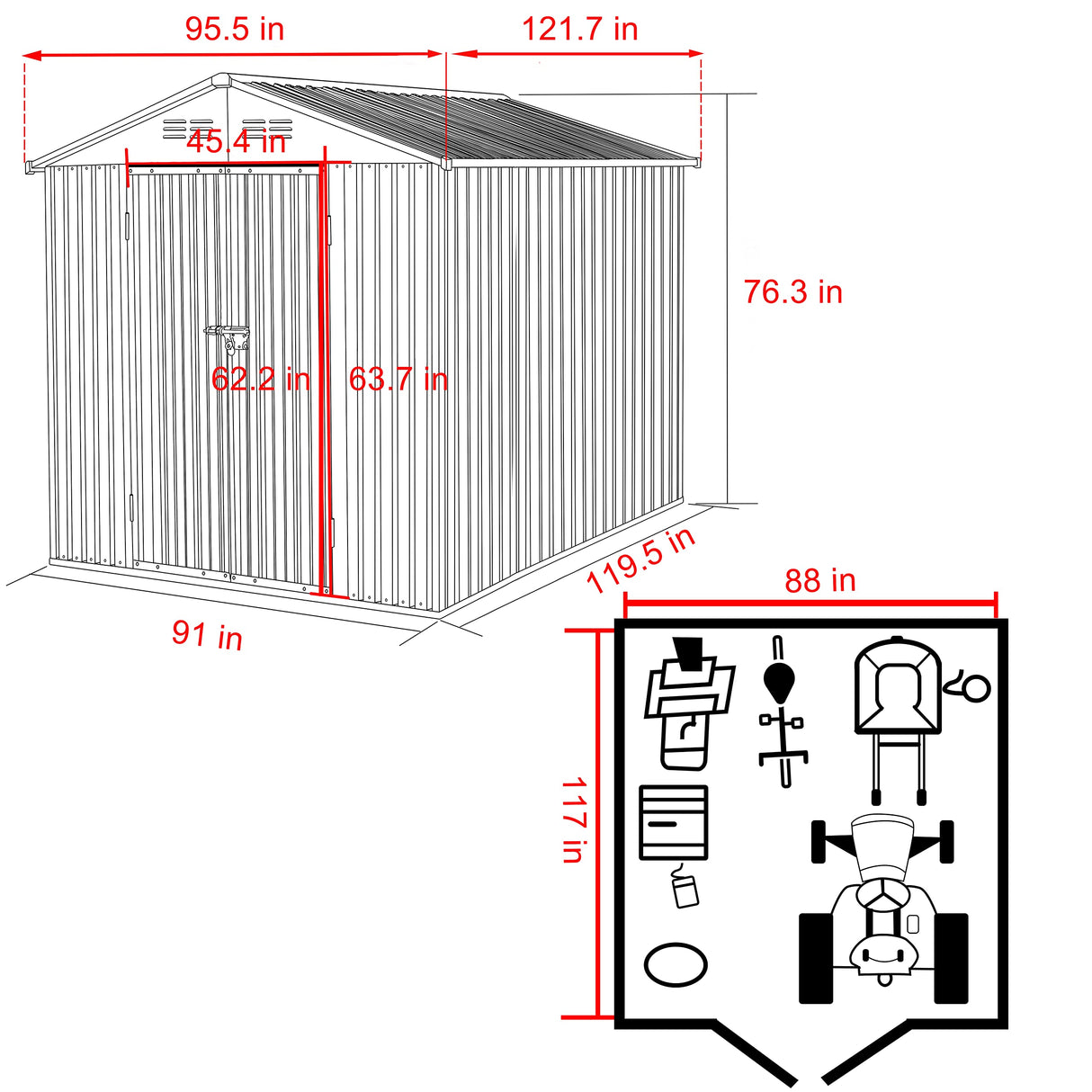 95.5 in
121.7 in
45.4 in
76.3 in
62.2 in
63.7 in
119.5 in
91 in
88 in
117 in