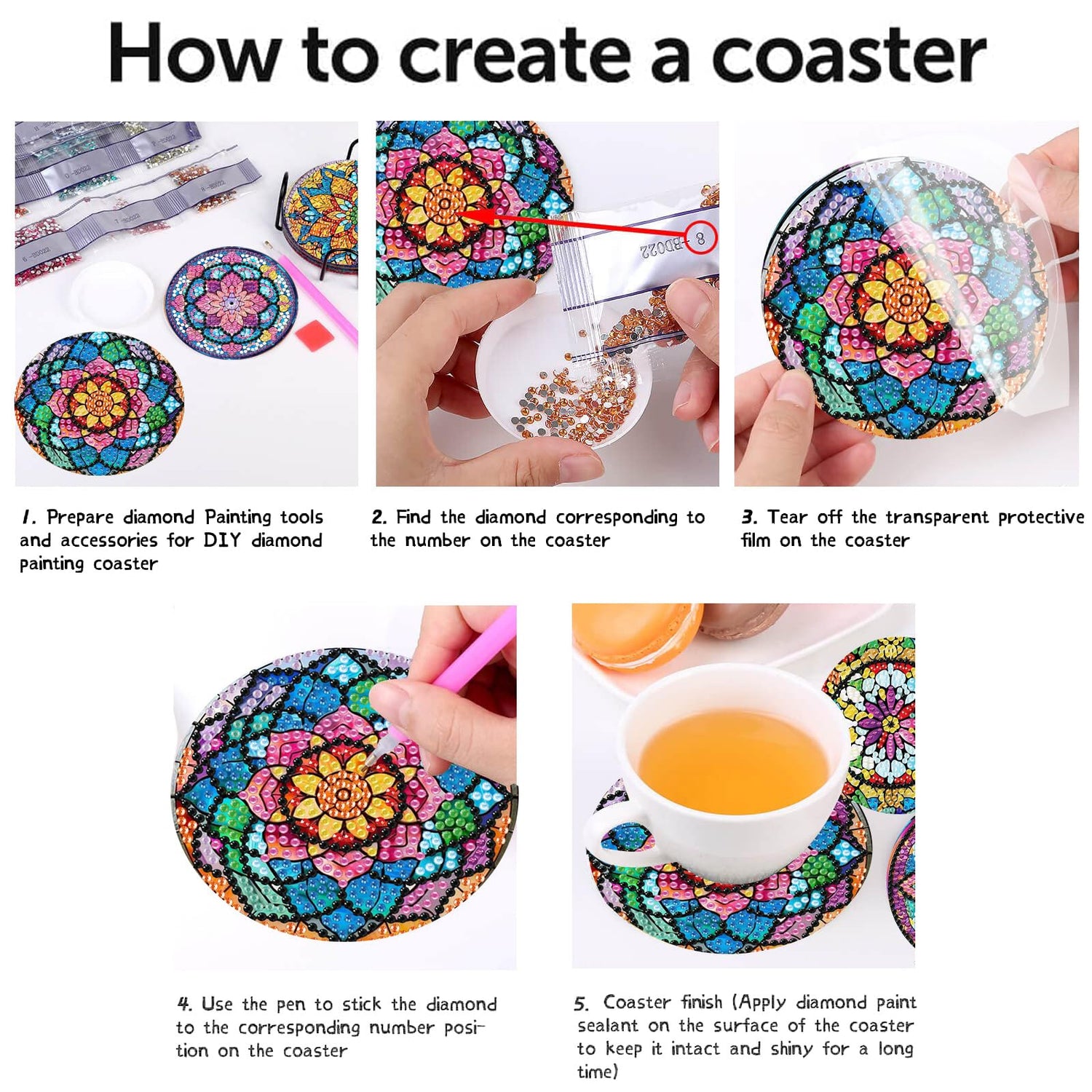 How to create a coaster

8 -BD022

1. Prepare diamond Painting tools and accessories for DIY diamond painting coaster

2. Find the diamond corresponding to the number on the coaster

3. Tear off the transparent protective film on the coaster

4. Use the pen to stick the diamond to the corresponding number position on the coaster

5. Coaster finish (Apply diamond paint sealant on the surface of the coaster to keep it intact and shiny for a long time)