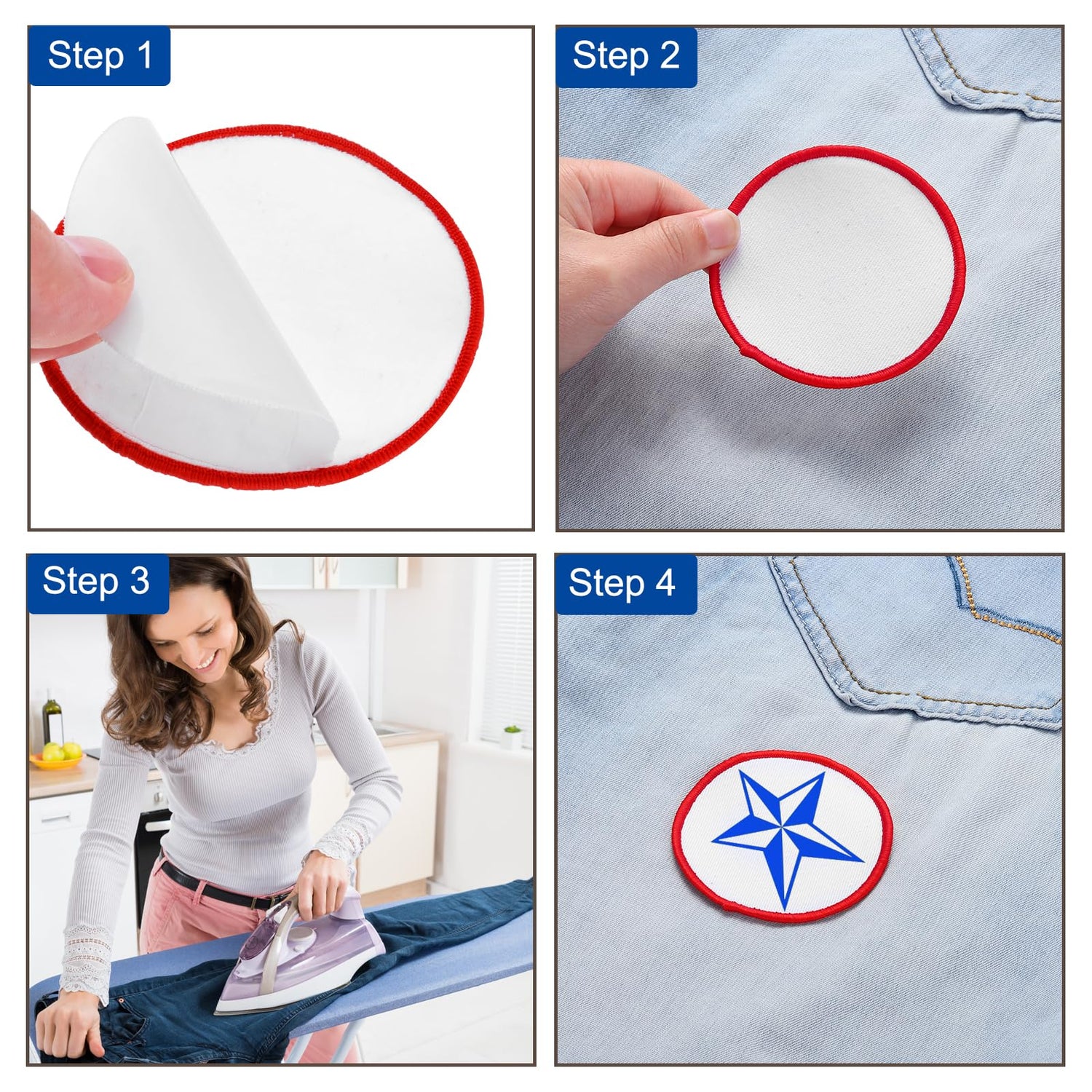 Step 1

Step 2

Step 3

Step 4