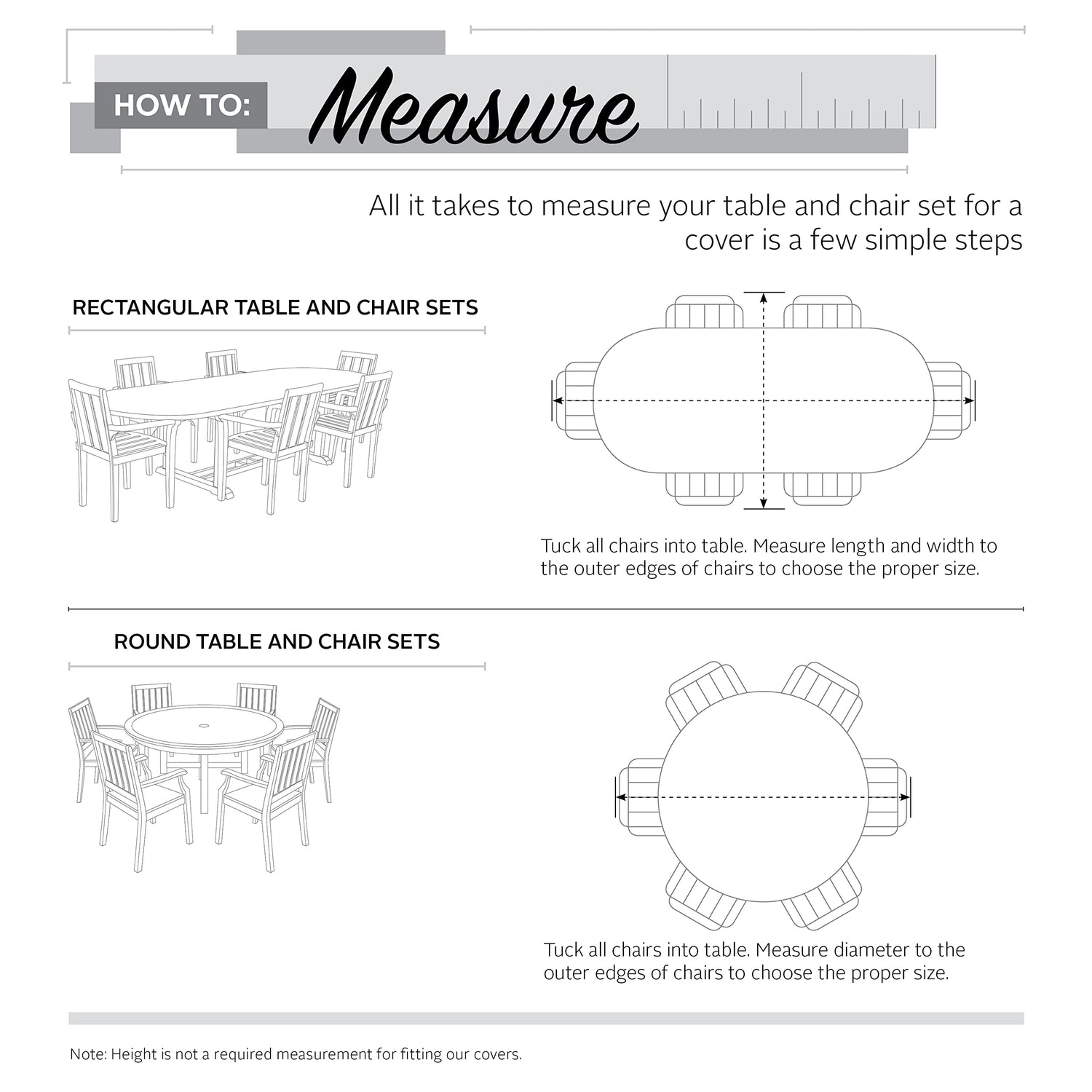 HOW TO: Measure

All it takes to measure your table and chair set for a cover is a few simple steps

RECTANGULAR TABLE AND CHAIR SETS

Tuck all chairs into table. Measure length and width to the outer edges of chairs to choose the proper size.

ROUND TABLE AND CHAIR SETS

Tuck all chairs into table. Measure diameter to the outer edges of chairs to choose the proper size.

Note: Height is not a required measurement for fitting our covers.