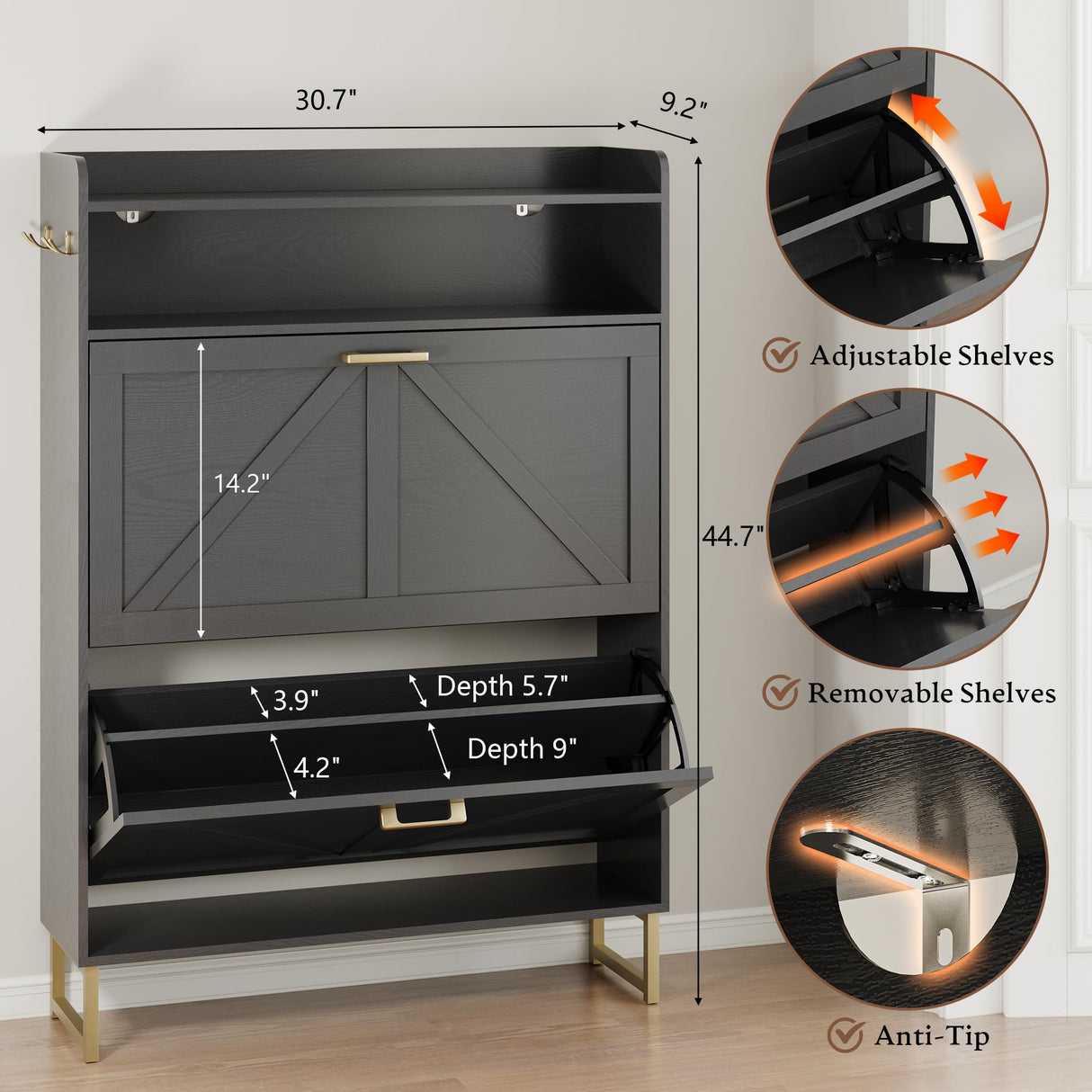 30.7"

9.2"

14.2"

44.7"

3.9"

Depth 5.7"

4.2"

Depth 9"

Adjustable Shelves

Removable Shelves

Anti-Tip