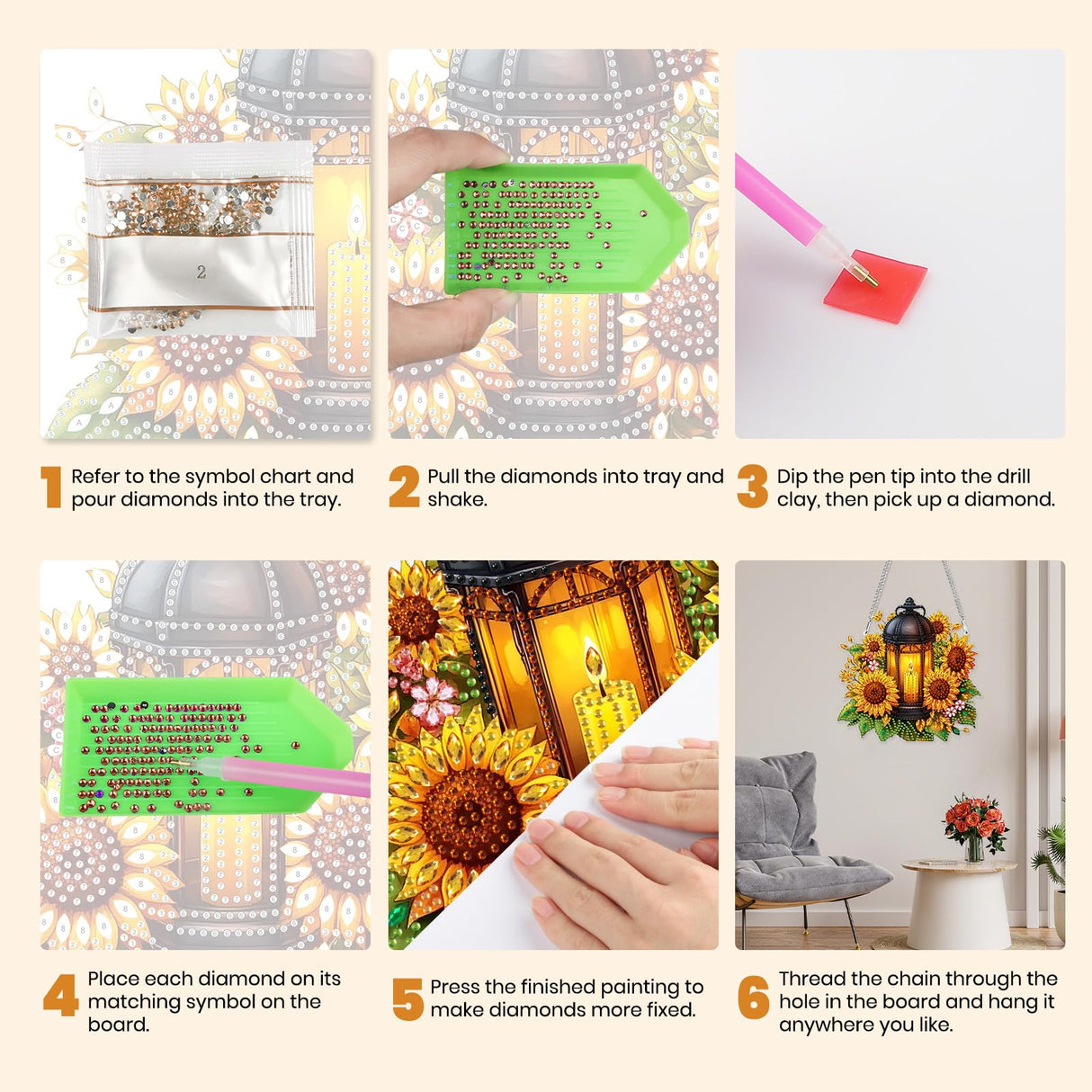 2

1 Refer to the symbol chart and pour diamonds into the tray.

2 Pull the diamonds into tray and shake.

3 Dip the pen tip into the drill clay, then pick up a diamond.

4 Place each diamond on its matching symbol on the board.

5 Press the finished painting to make diamonds more fixed.

6 Thread the chain through the hole in the board and hang it anywhere you like.