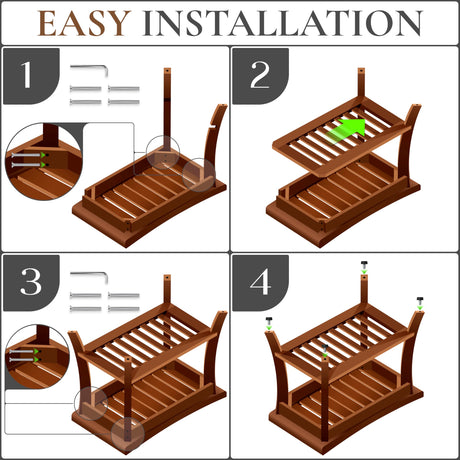 EASY INSTALLATION

1

2

3

4