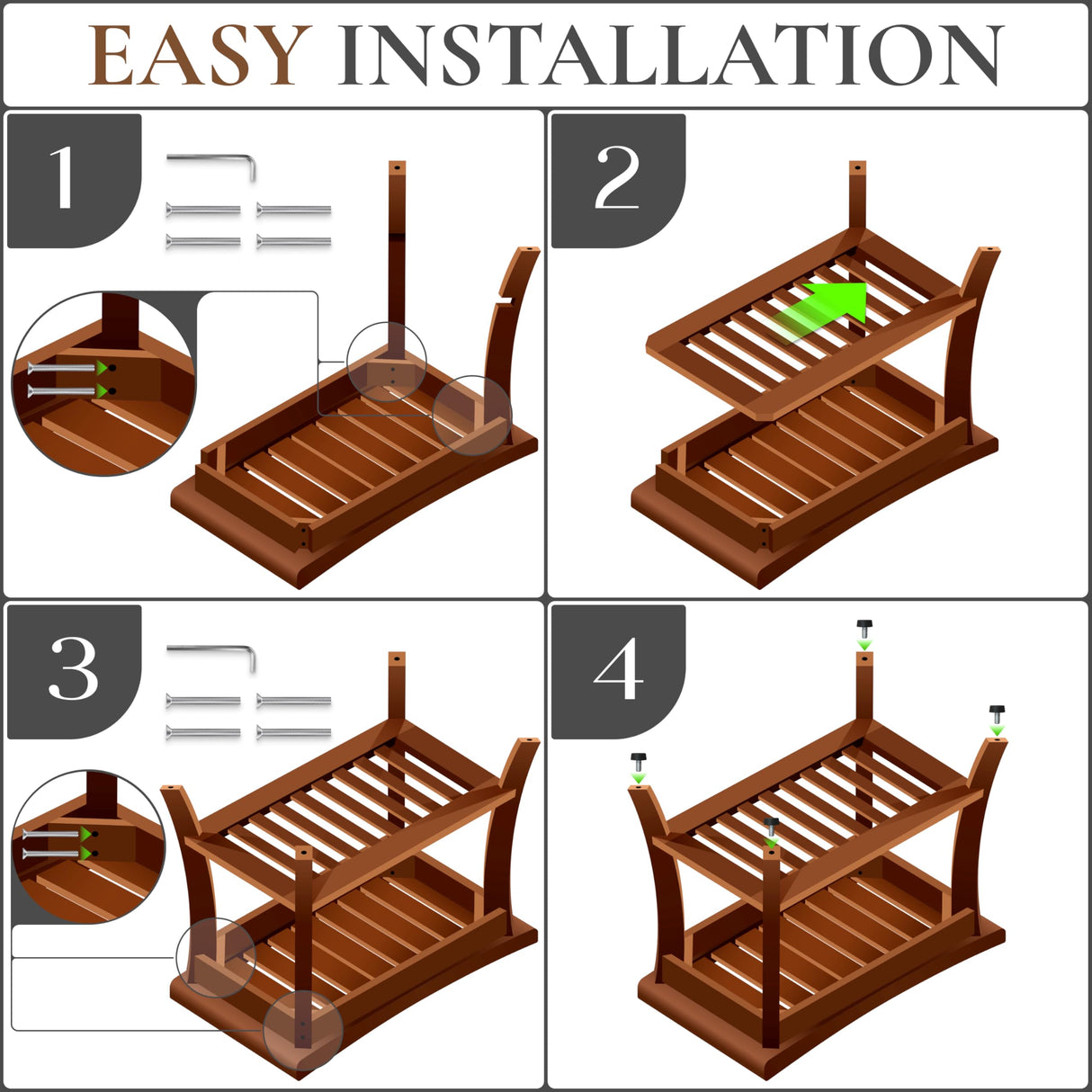 EASY INSTALLATION

1

2

3

4