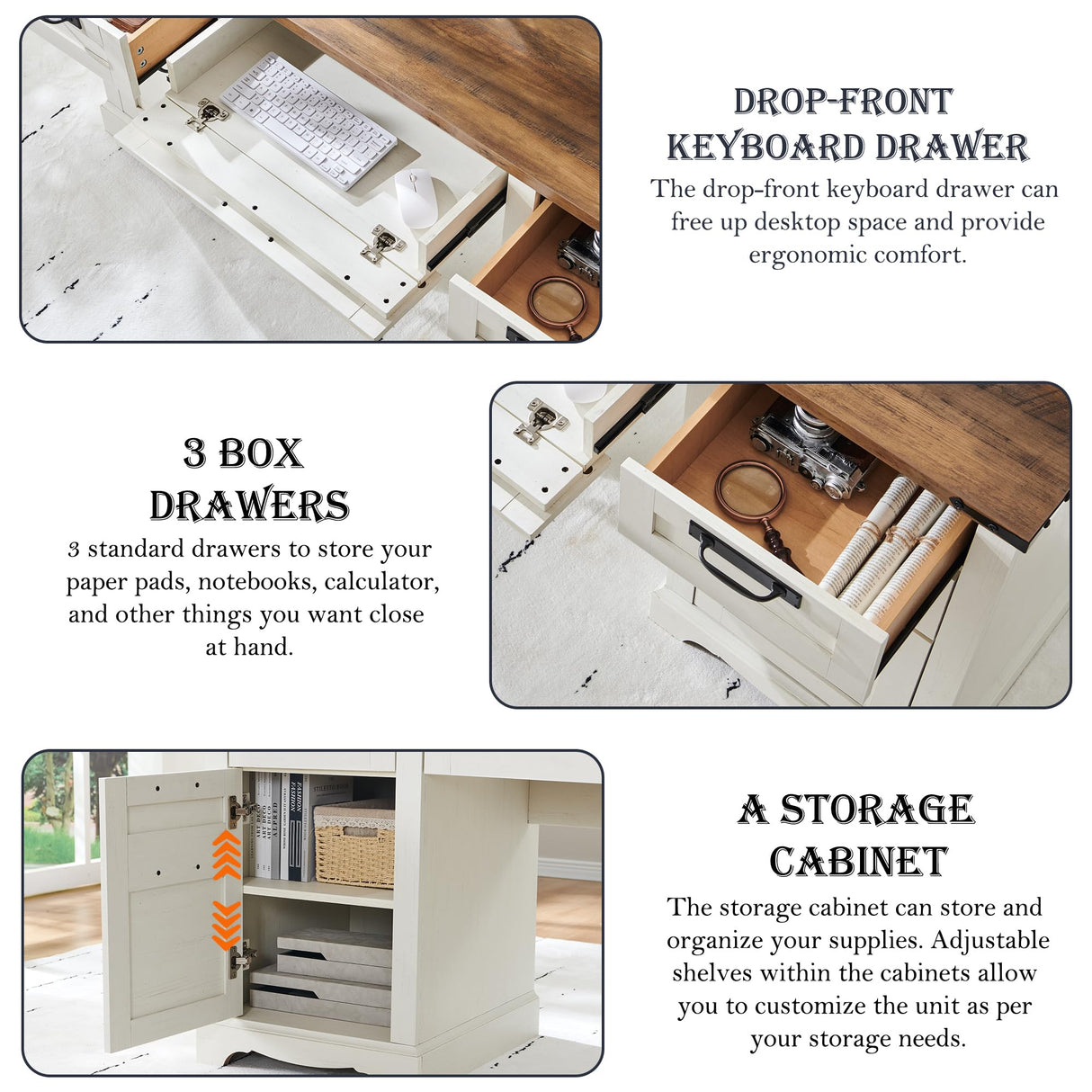 DROP-FRONT KEYBOARD DRAWER

The drop-front keyboard drawer can free up desktop space and provide ergonomic comfort.

3 BOX DRAWERS

3 standard drawers to store your paper pads, notebooks, calculator, and other things you want close at hand.

A STORAGE CABINET

The storage cabinet can store and organize your supplies. Adjustable shelves within the cabinets allow you to customize the unit as per your storage needs.