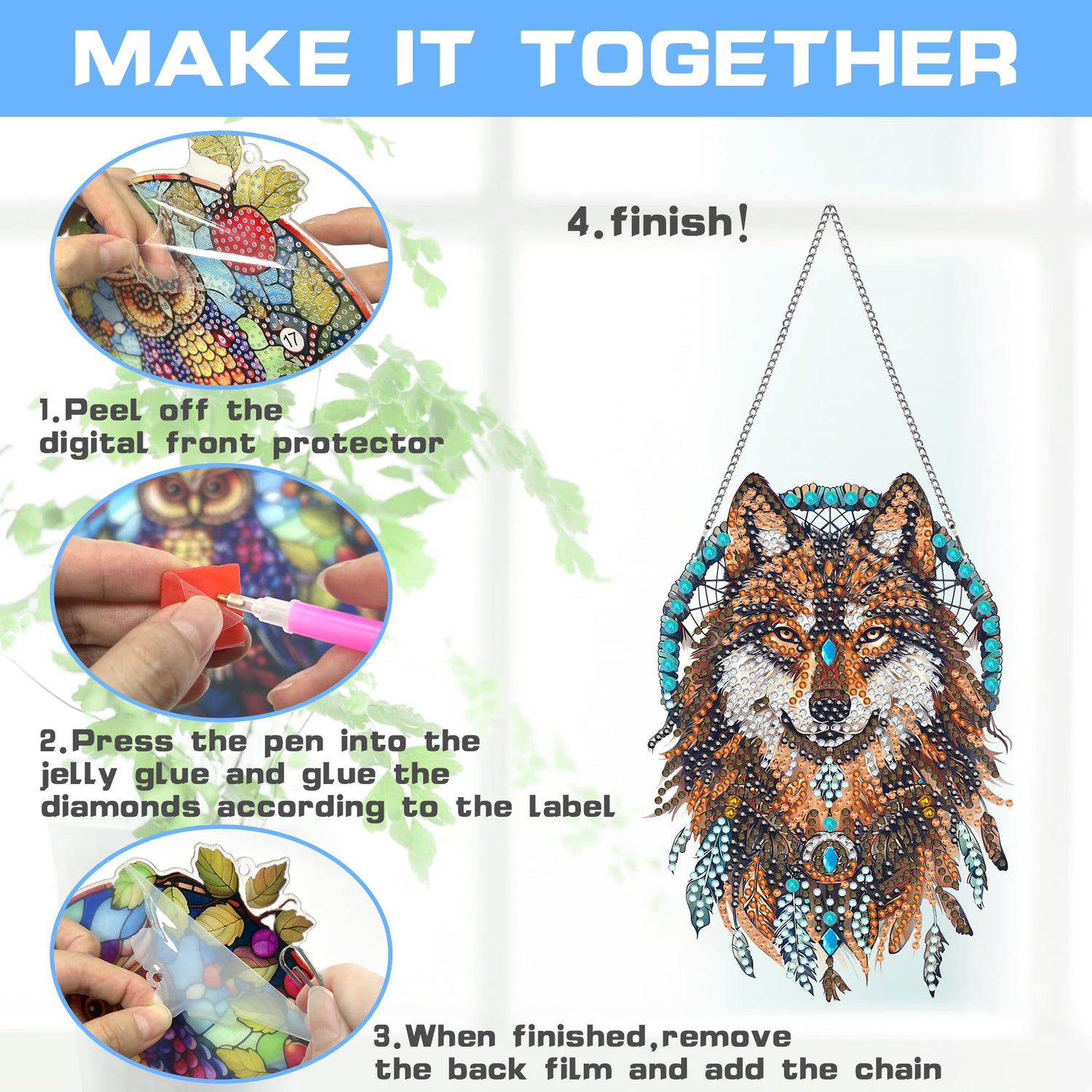 MAKE IT TOGETHER

17

1.Peel off the digital front protector

2.Press the pen into the jelly glue and glue the diamonds according to the label

3.When finished,remove the back film and add the chain

4.finish!