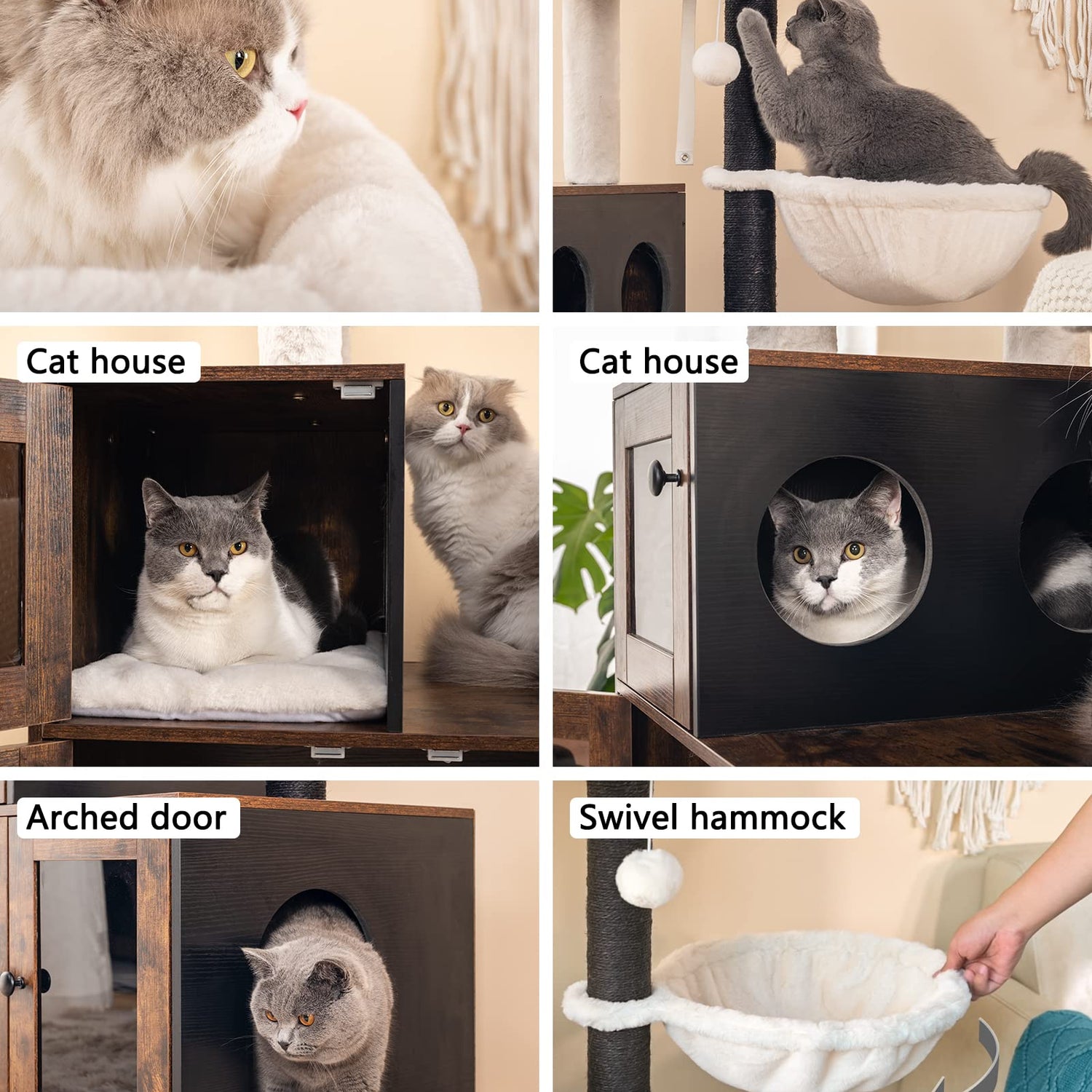 Cat house

Cat house

Arched door

Swivel hammock