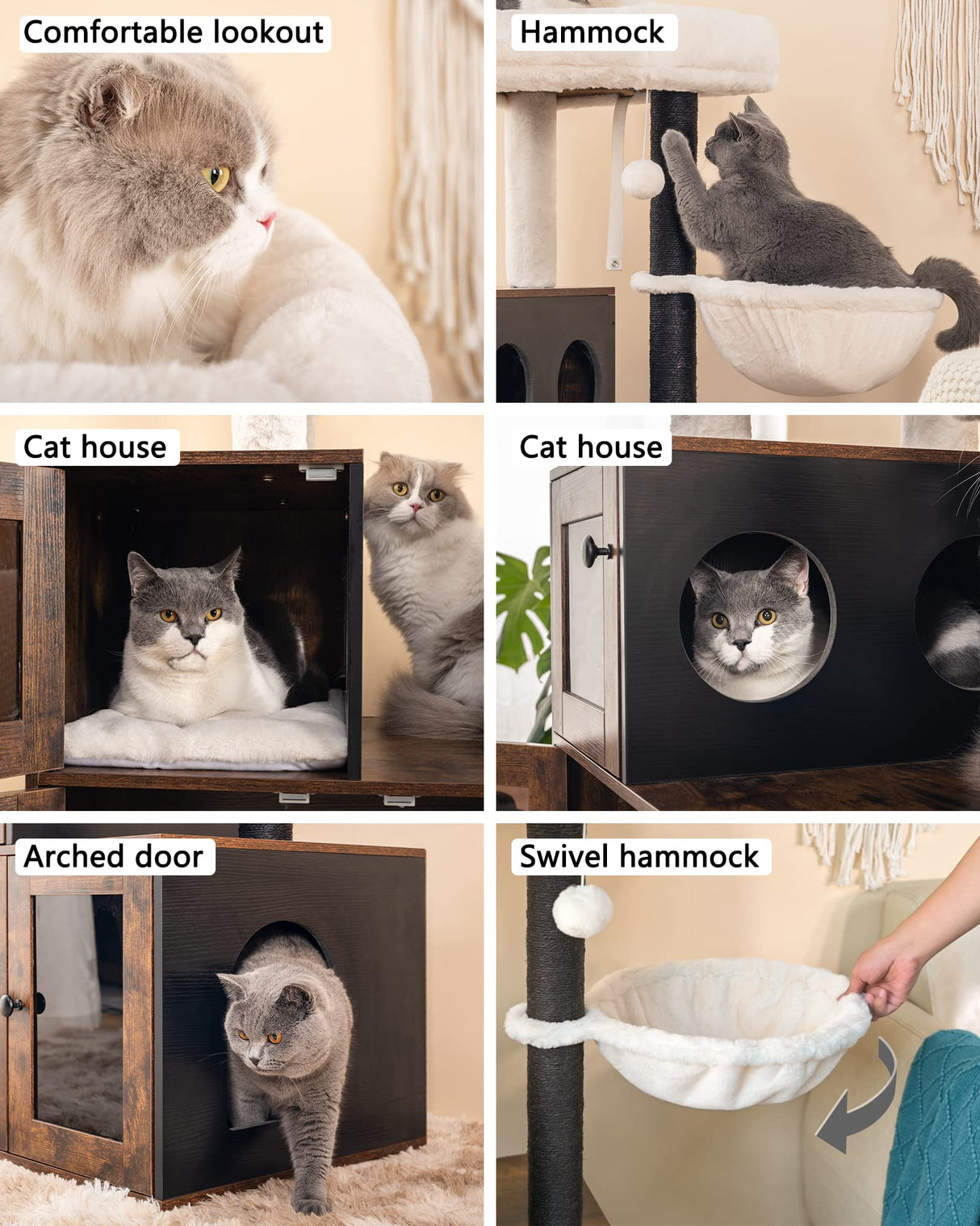 Comfortable lookout

Hammock

Cat house

Cat house

Arched door

Swivel hammock