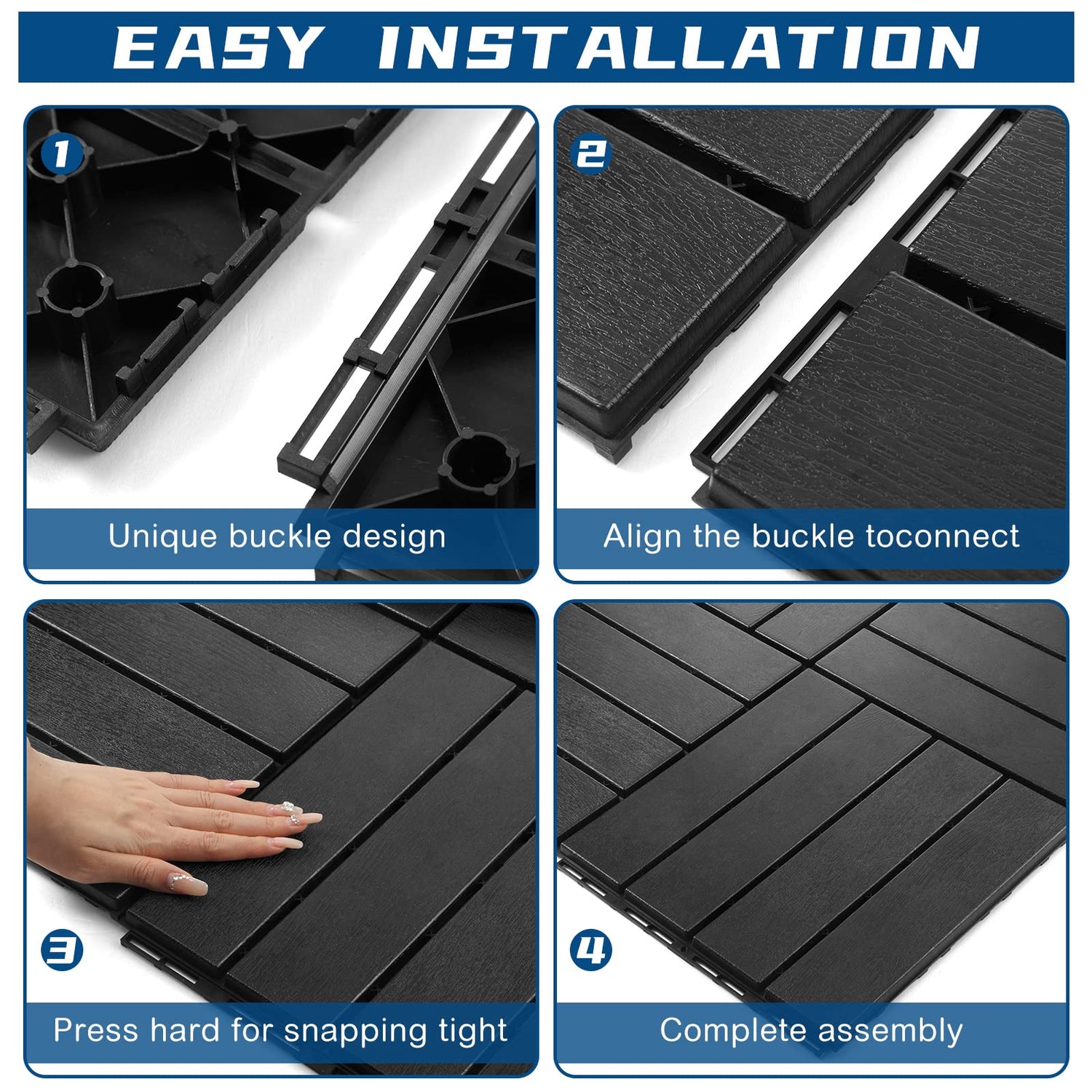 EASY INSTALLATION

1

Unique buckle design

2

Align the buckle toconnect

3

Press hard for snapping tight

4

Complete assembly