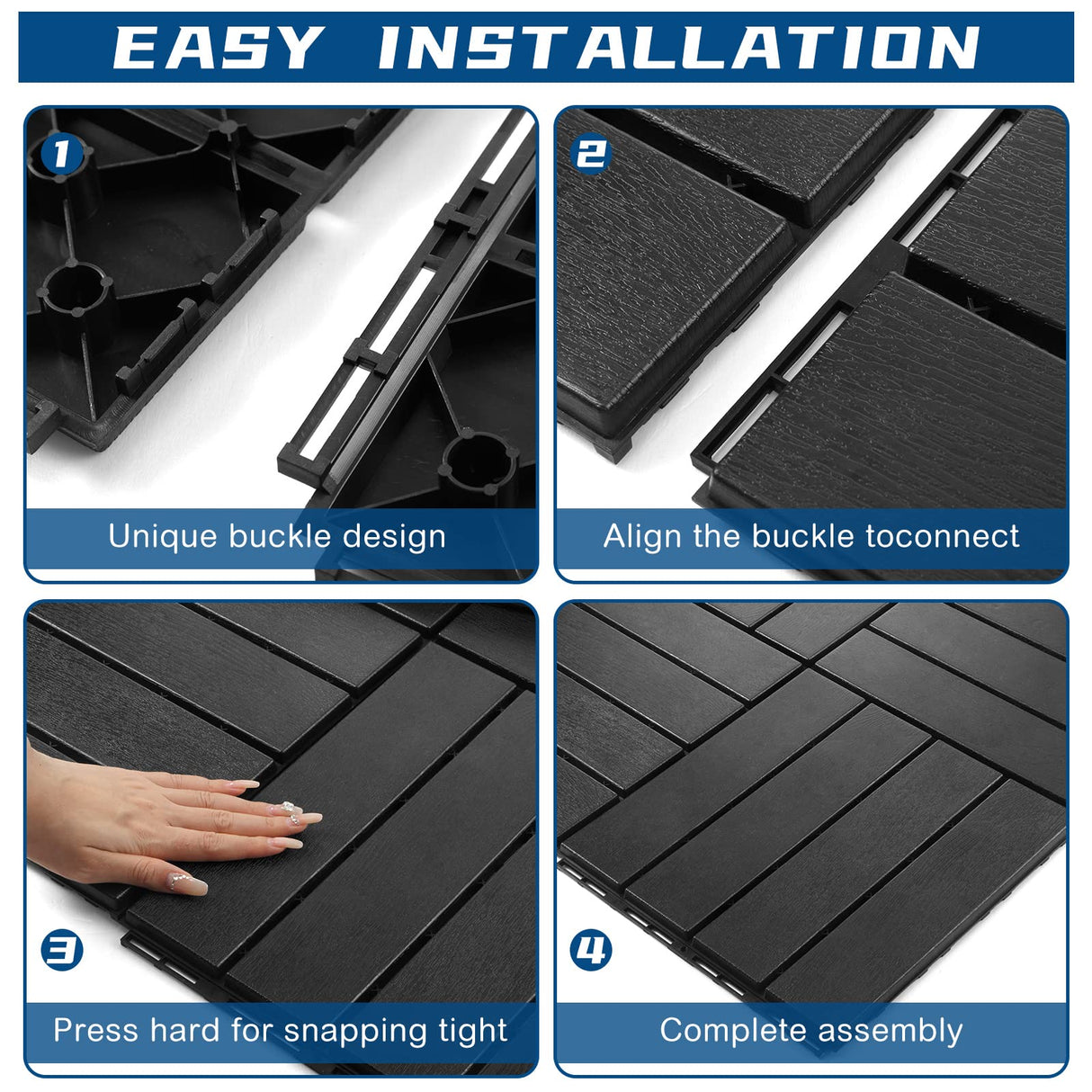 EASY INSTALLATION

1
Unique buckle design

2
Align the buckle toconnect

3
Press hard for snapping tight

4
Complete assembly