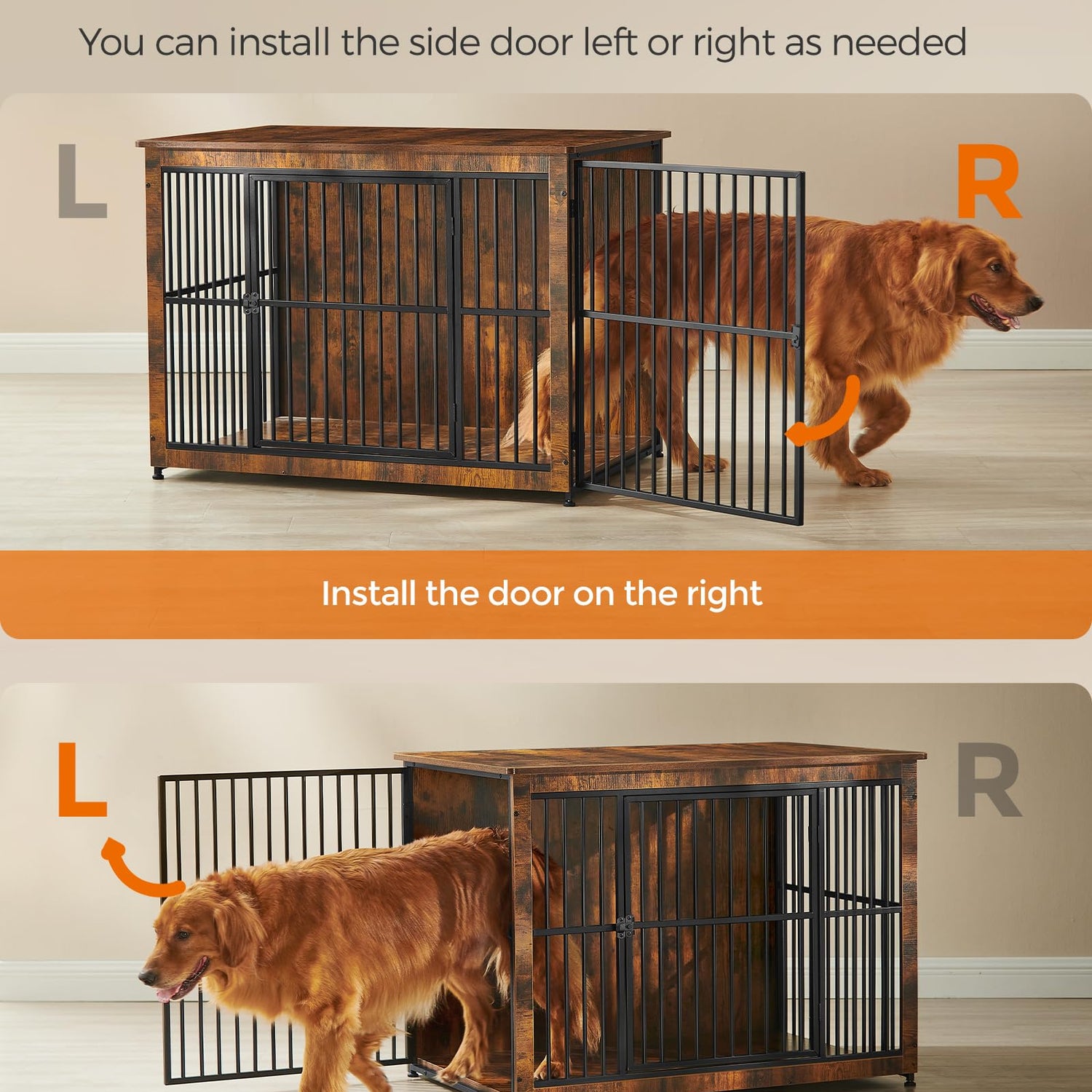 You can install the side door left or right as needed

L

R

Install the door on the right

L

R