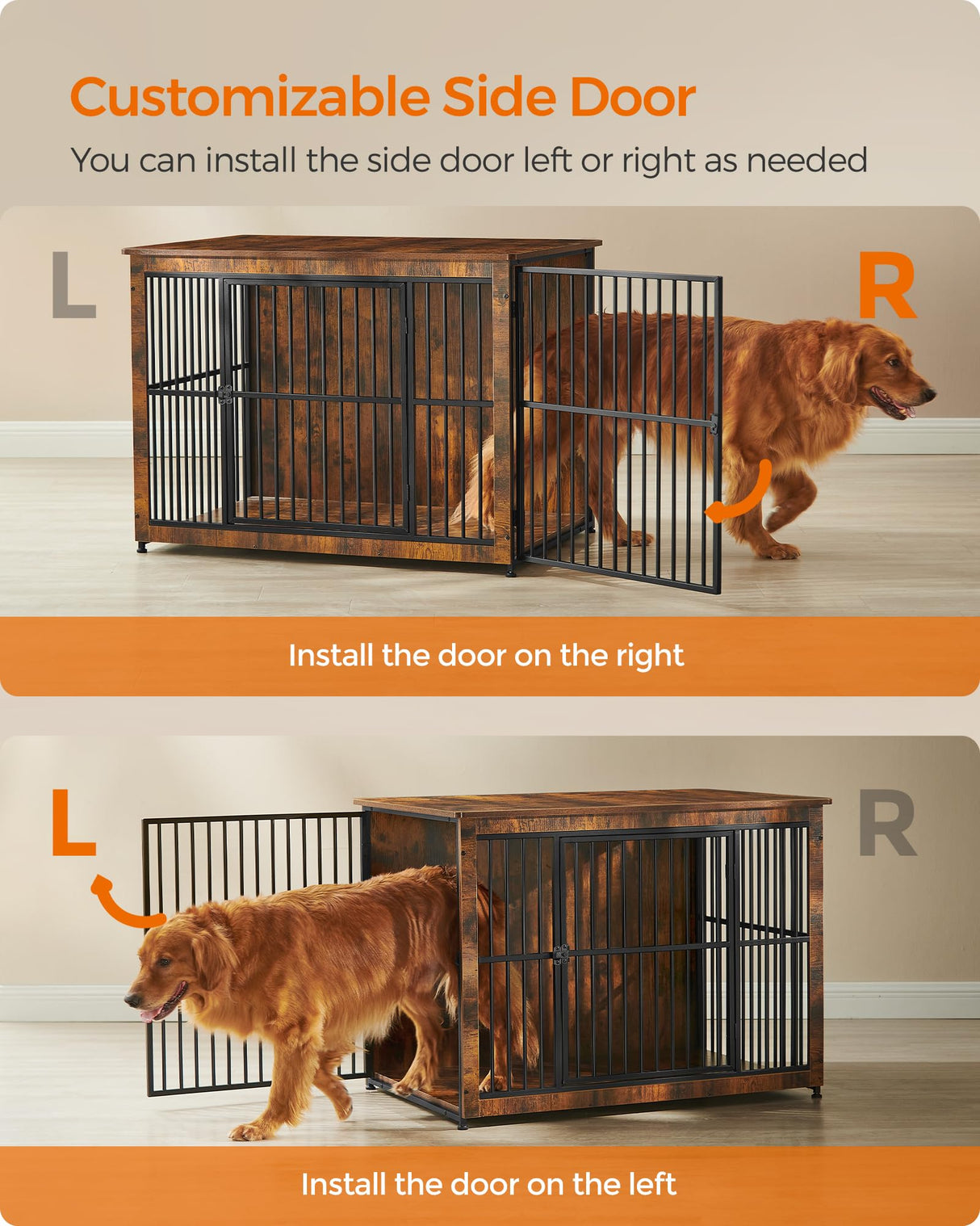 Customizable Side Door
You can install the side door left or right as needed

L

R

Install the door on the right

L

R

Install the door on the left