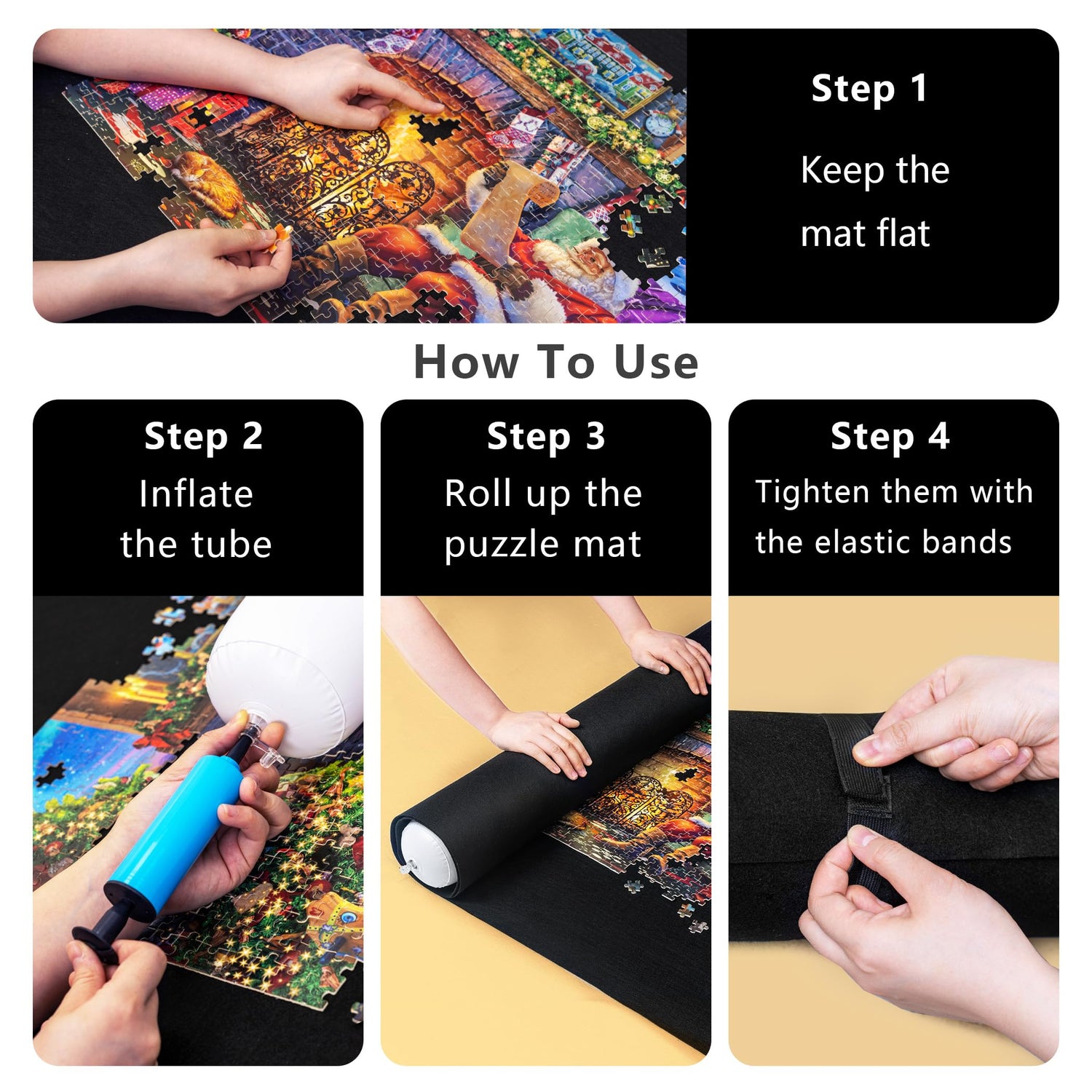 Step 1
Keep the mat flat

How To Use

Step 2
Inflate the tube

Step 3
Roll up the puzzle mat

Step 4
Tighten them with the elastic bands