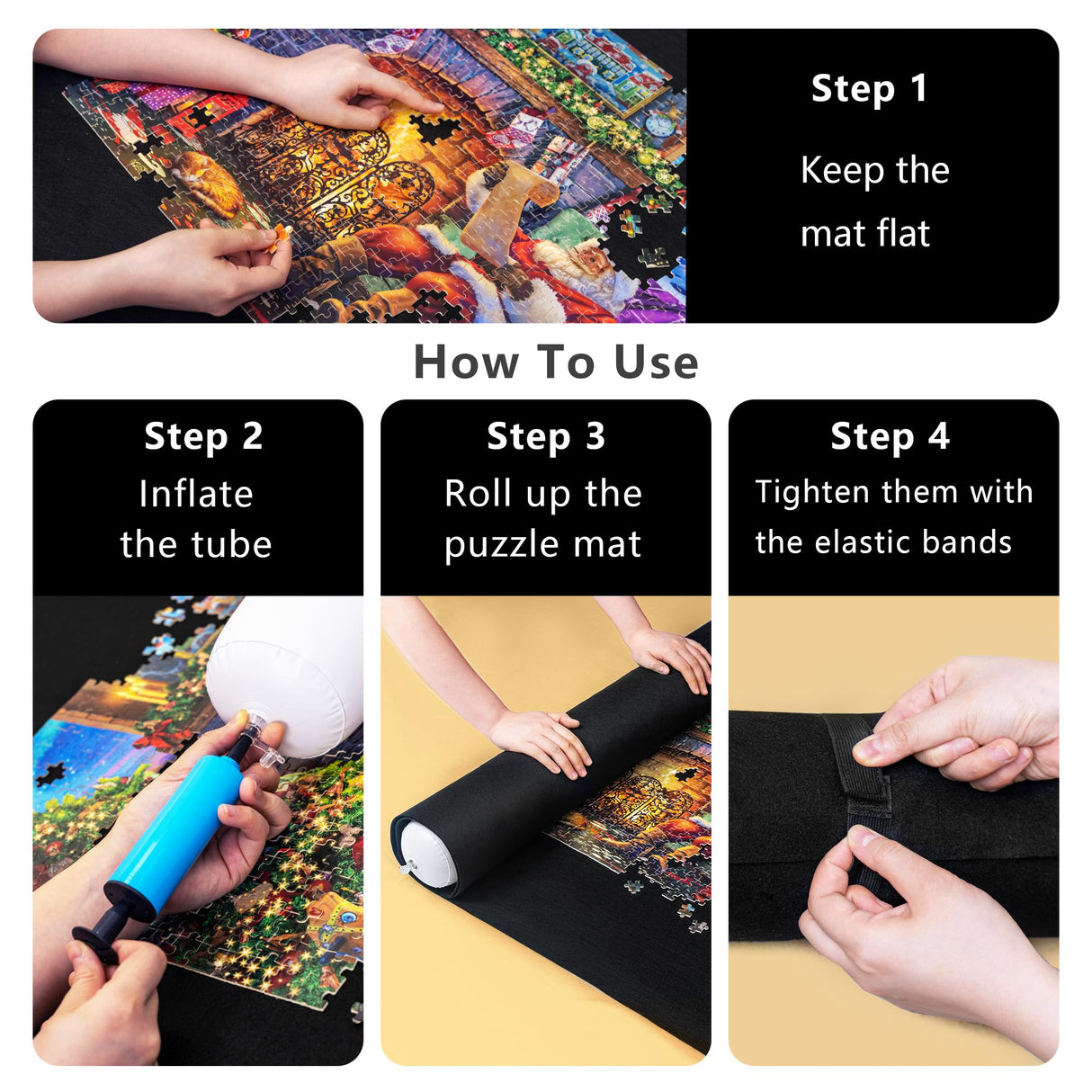 Step 1
Keep the mat flat

How To Use

Step 2
Inflate the tube

Step 3
Roll up the puzzle mat

Step 4
Tighten them with the elastic bands