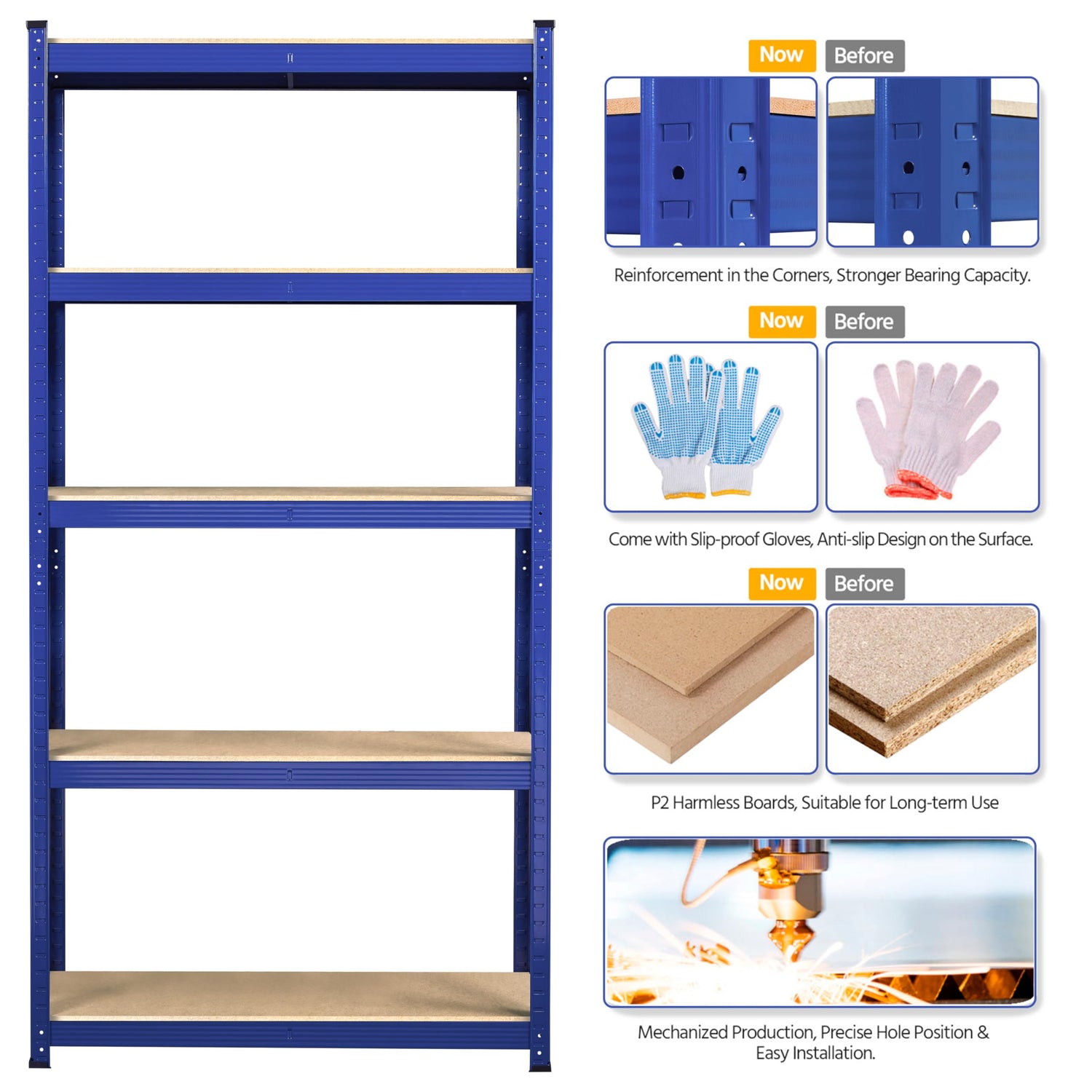 Now
Before

Reinforcement in the Corners, Stronger Bearing Capacity.

Now
Before

Come with Slip-proof Gloves, Anti-slip Design on the Surface.

Now
Before

P2 Harmless Boards, Suitable for Long-term Use

Mechanized Production, Precise Hole Position & Easy Installation.