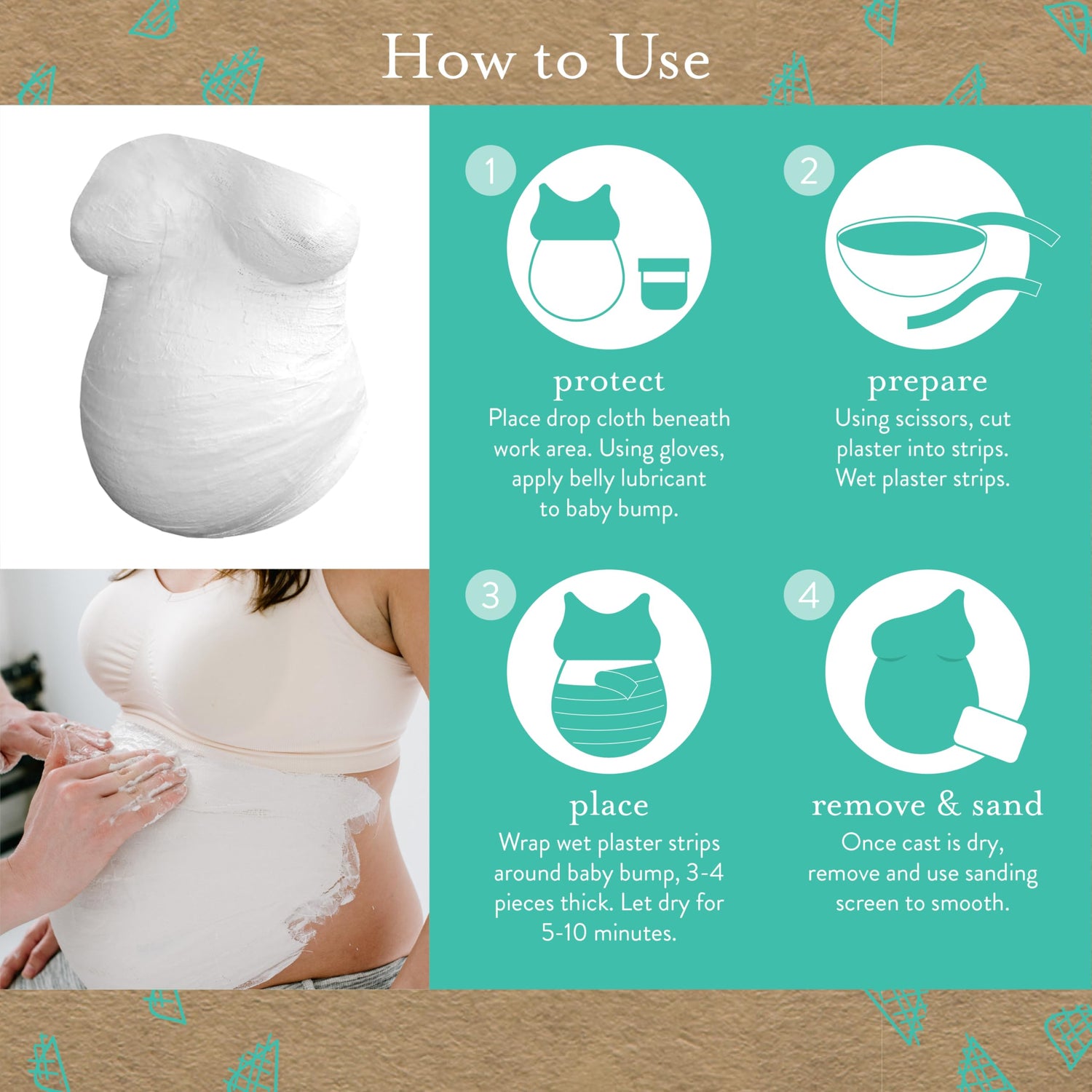 How to Use

1

protect

Place drop cloth beneath work area. Using gloves, apply belly lubricant to baby bump.

2

prepare

Using scissors, cut plaster into strips. Wet plaster strips.

3

place

Wrap wet plaster strips around baby bump, 3-4 pieces thick. Let dry for 5-10 minutes.

4

remove & sand

Once cast is dry, remove and use sanding screen to smooth.