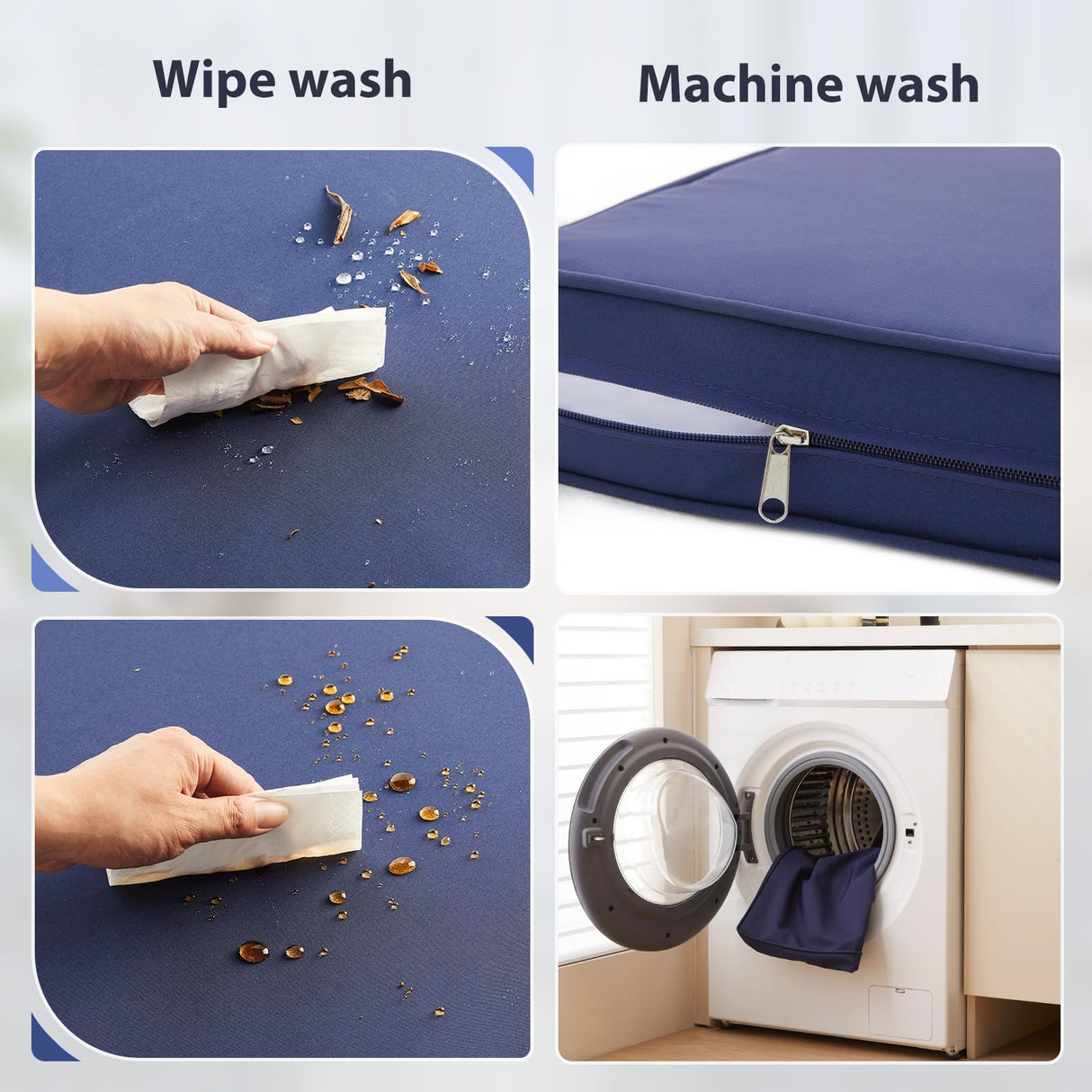 Wipe wash

Machine wash