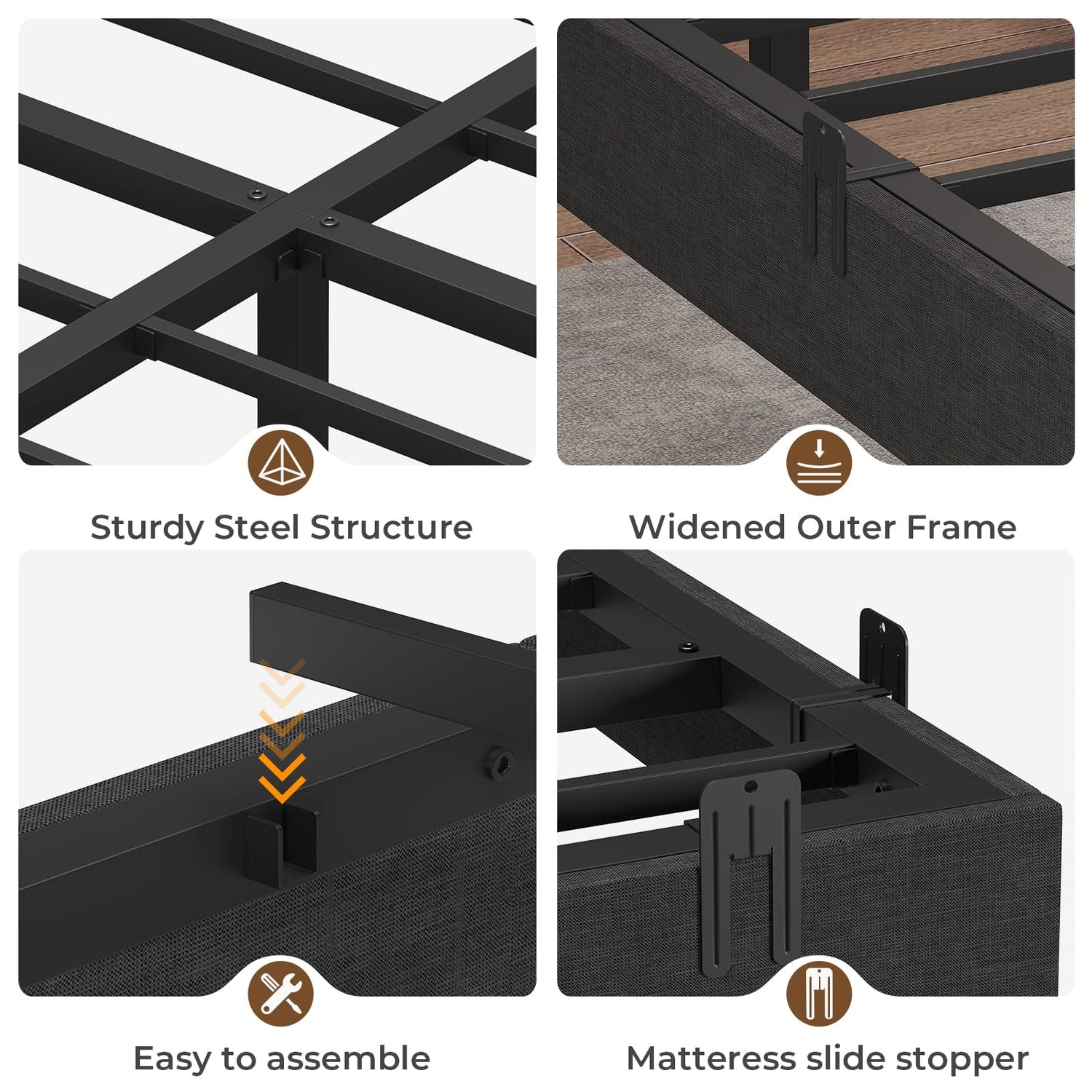 Sturdy Steel Structure

Widened Outer Frame

Easy to assemble

Matteress slide stopper