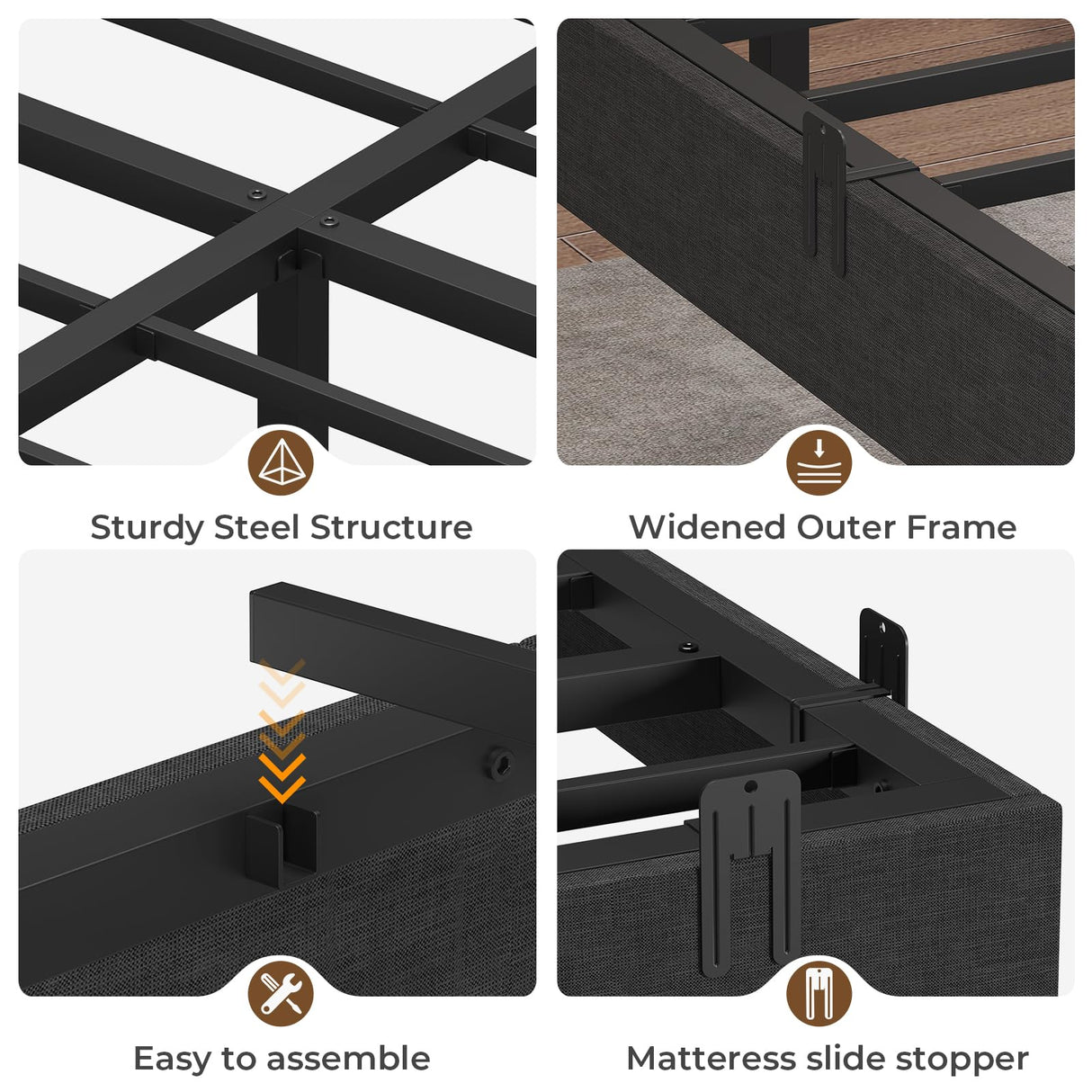 Sturdy Steel Structure

Widened Outer Frame

Easy to assemble

Matteress slide stopper