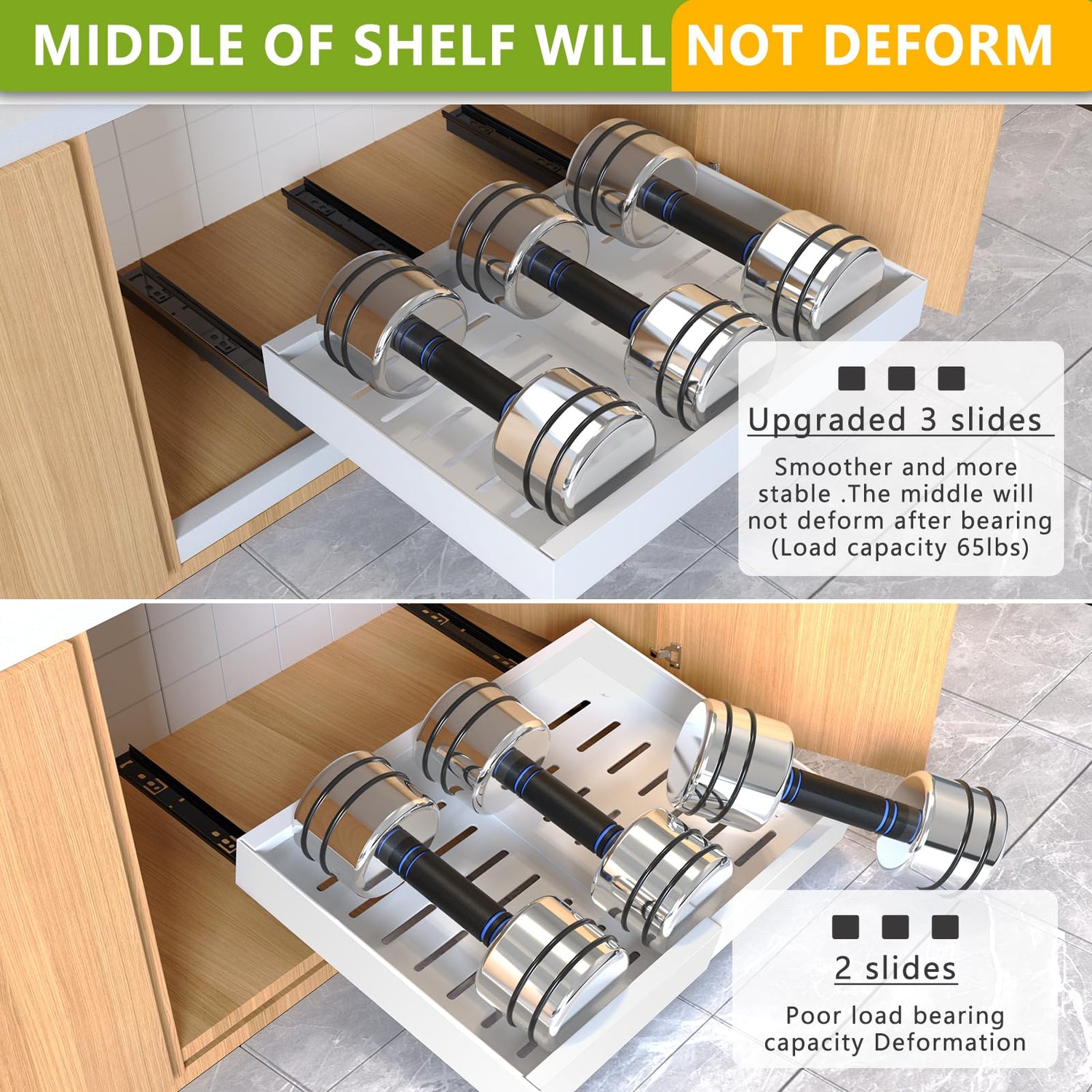 MIDDLE OF SHELF WILL NOT DEFORM

Upgraded 3 slides

Smoother and more stable .The middle will not deform after bearing (Load capacity 65lbs)

2 slides

Poor load bearing capacity Deformation